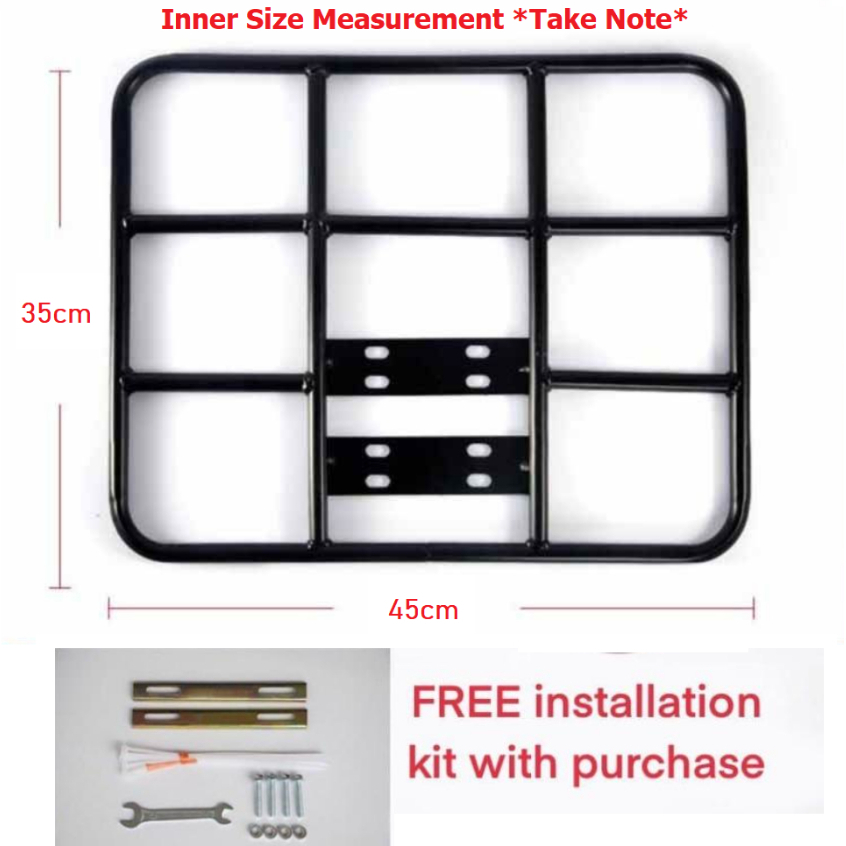 Inner Size Measurement *Take Note*

35cm

45cm

FREE installation kit with purchase