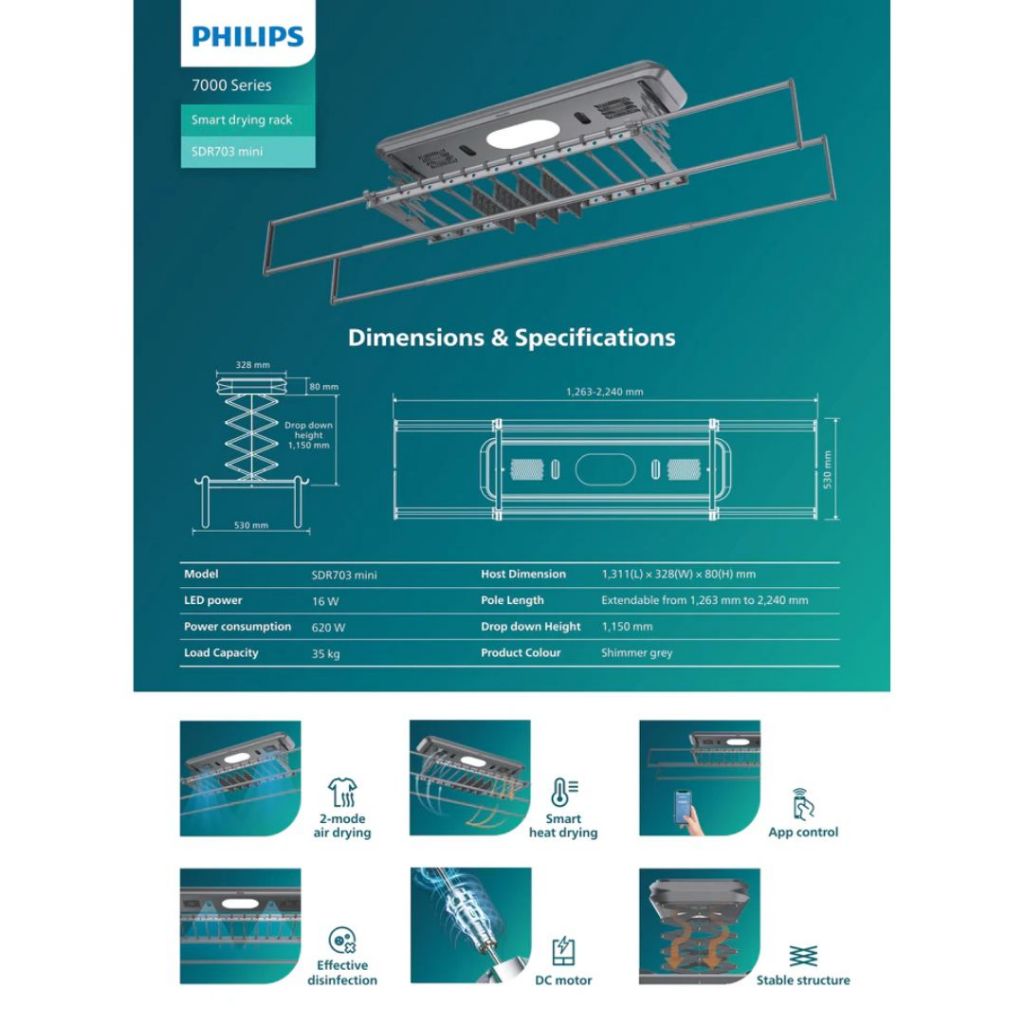 PHILIPS

7000 Series

Smart drying rack

SDR703 mini

Dimensions & Specifications

328 mm

80 mm

Drop down height 1,150 mm

530 mm

1,263-2,240 mm

530 mm

| Model | SDR703 mini | Host Dimension | 1,311(L) × 328(W) × 80(H) mm |
|---|---|---|---|
| LED power | 16 W | Pole Length | Extendable from 1,263 mm to 2,240 mm |
| Power consumption | 620 W | Drop down Height | 1,150 mm |
| Load Capacity | 35 kg | Product Colour | Shimmer grey |

2-mode air drying

Smart heat drying

App control

Effective disinfection

DC motor

Stable structure