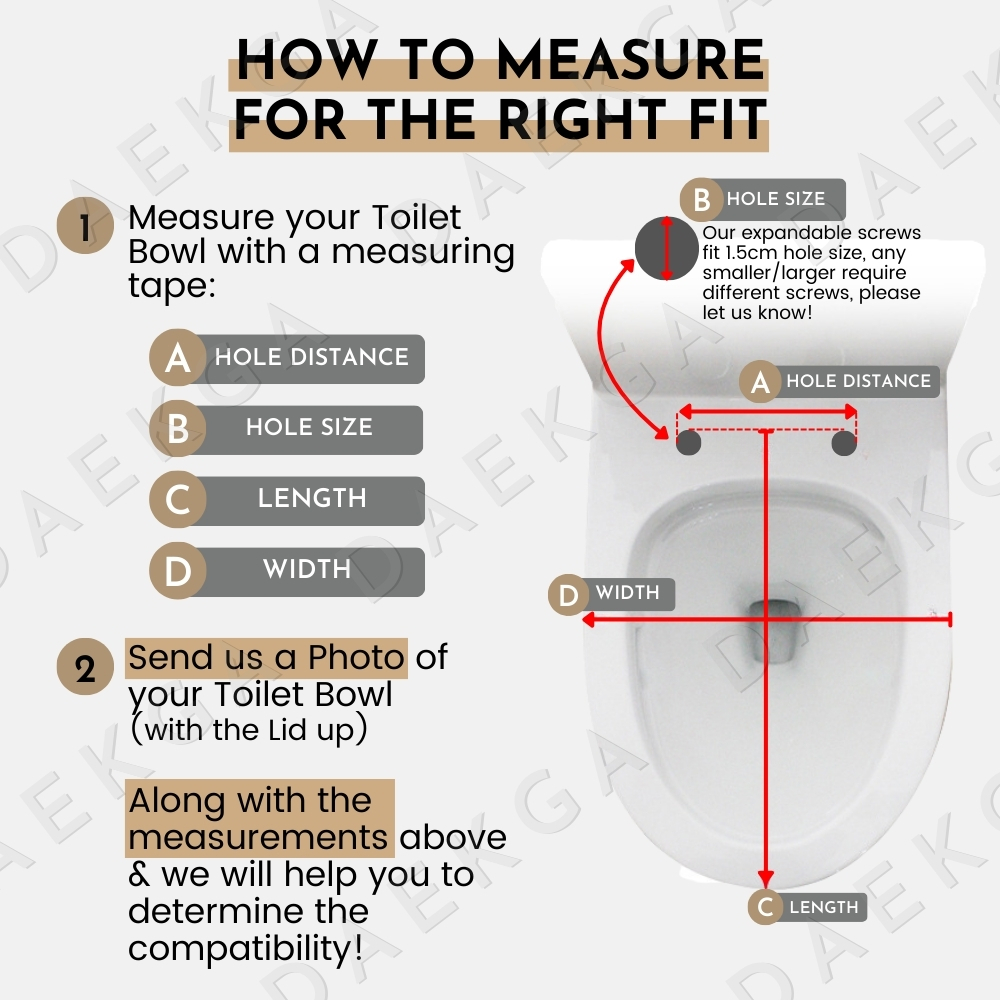 HOW TO MEASURE FOR THE RIGHT FIT

1 Measure your Toilet Bowl with a measuring tape:

A HOLE DISTANCE

B HOLE SIZE

C LENGTH

D WIDTH

2 Send us a Photo of your Toilet Bowl (with the Lid up)

Along with the measurements above & we will help you to determine the compatibility!

B HOLE SIZE

Our expandable screws fit 1.5cm hole size, any smaller/larger require different screws, please let us know!

A HOLE DISTANCE

D WIDTH

C LENGTH

DAEKGA