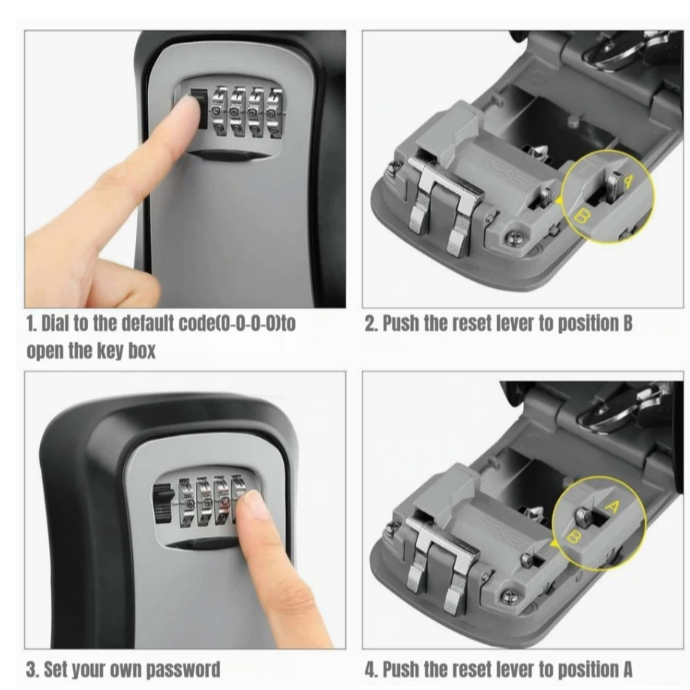 A
B

1. Dial to the default code(0-0-0-0)to open the key box

2. Push the reset lever to position B

A
B

3. Set your own password

4. Push the reset lever to position A