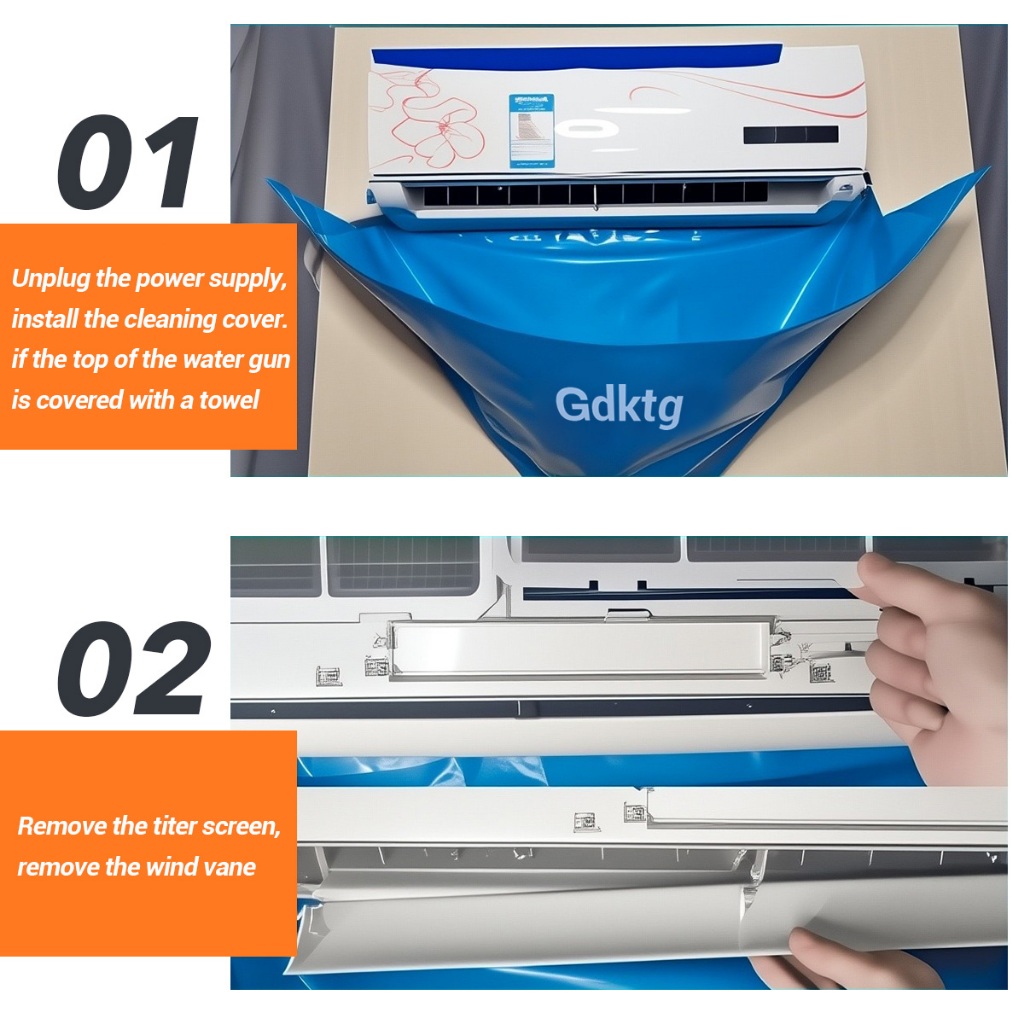 01

Unplug the power supply, install the cleaning cover. if the top of the water gun is covered with a towel

Gdktg

02

Remove the titer screen, remove the wind vane