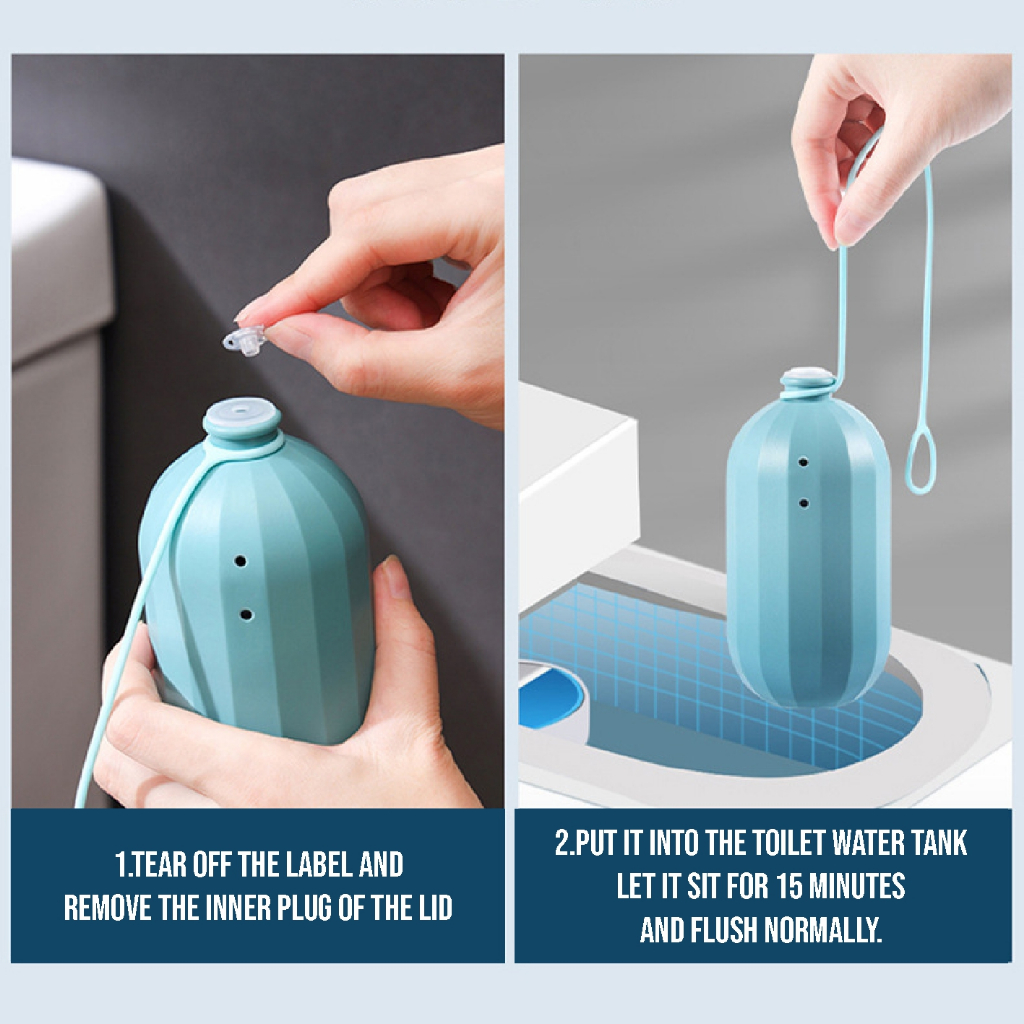 1.TEAR OFF THE LABEL AND REMOVE THE INNER PLUG OF THE LID

2.PUT IT INTO THE TOILET WATER TANK LET IT SIT FOR 15 MINUTES AND FLUSH NORMALLY.