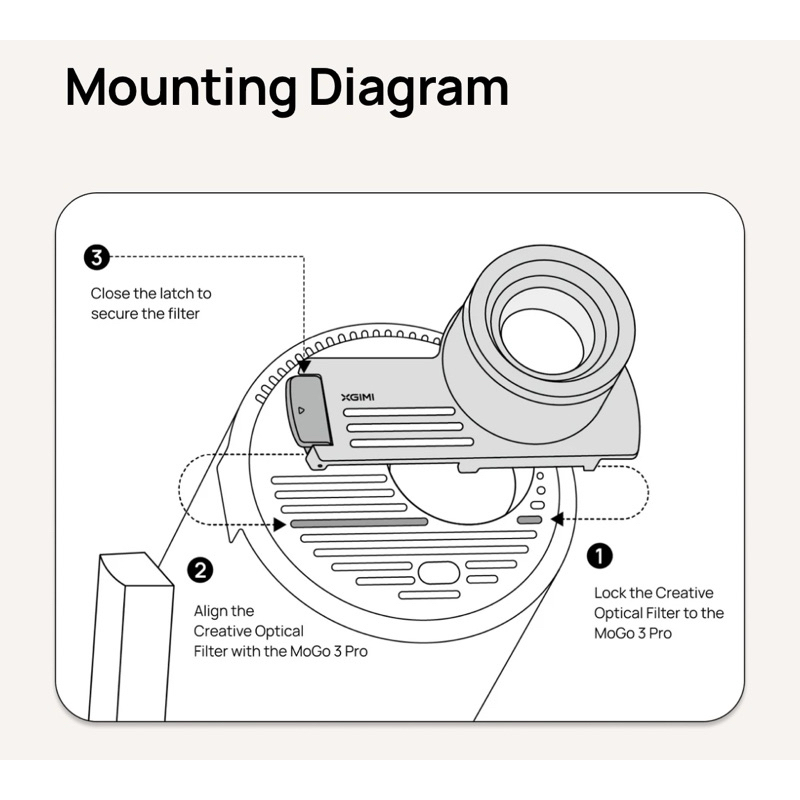 Mounting Diagram

3

Close the latch to secure the filter

XGIMI

2

Align the Creative Optical Filter with the MoGo 3 Pro

1

Lock the Creative Optical Filter to the MoGo 3 Pro