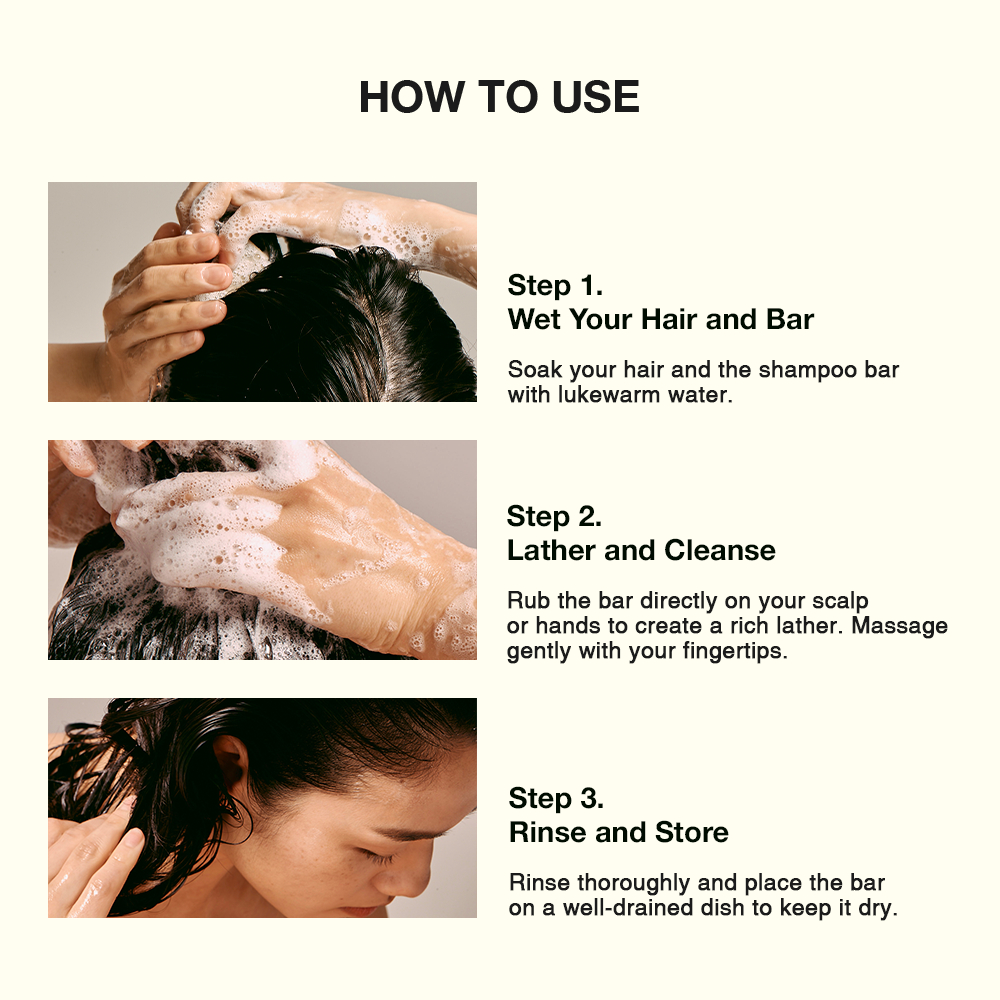 HOW TO USE

Step 1.
Wet Your Hair and Bar

Soak your hair and the shampoo bar with lukewarm water.

Step 2.
Lather and Cleanse

Rub the bar directly on your scalp or hands to create a rich lather. Massage gently with your fingertips.

Step 3.
Rinse and Store

Rinse thoroughly and place the bar on a well-drained dish to keep it dry.