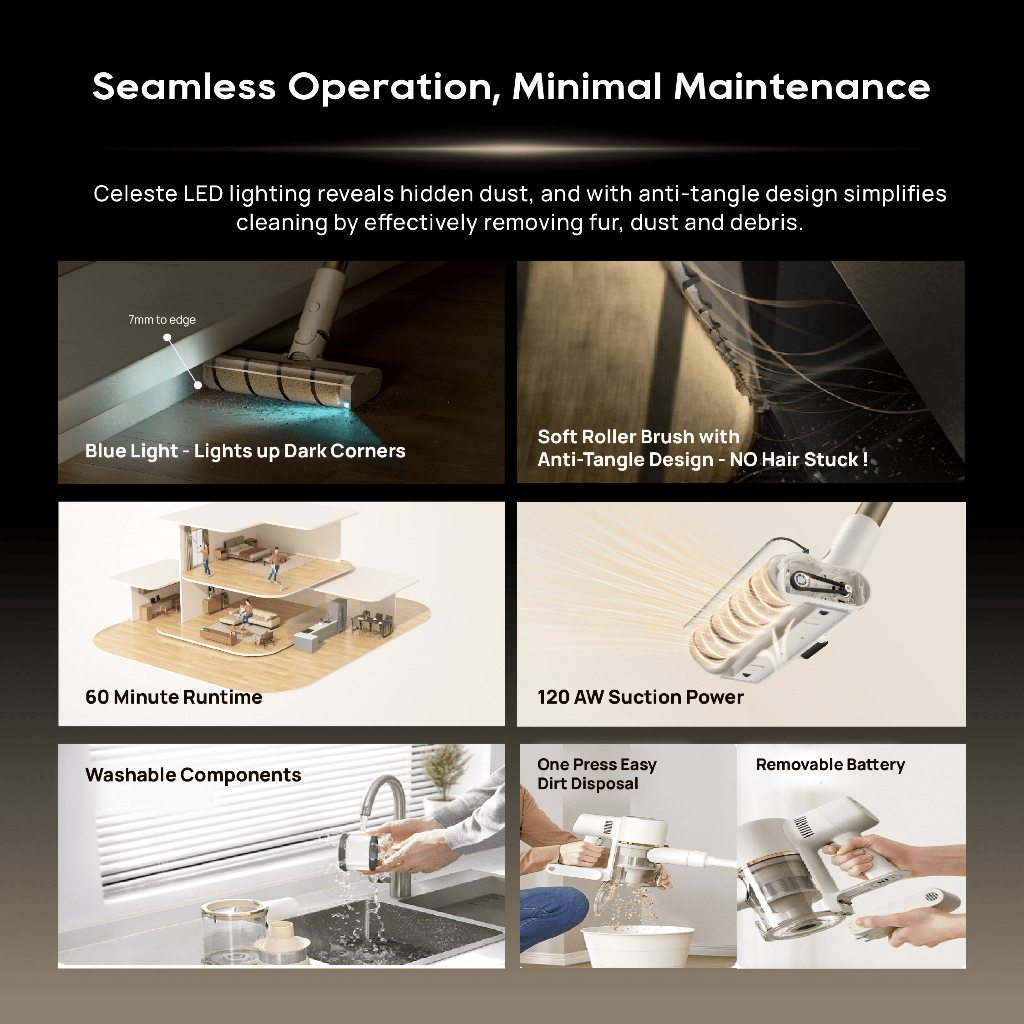 Seamless Operation, Minimal Maintenance

Celeste LED lighting reveals hidden dust, and with anti-tangle design simplifies cleaning by effectively removing fur, dust and debris.

7mm to edge

Blue Light - Lights up Dark Corners

Soft Roller Brush with Anti-Tangle Design - NO Hair Stuck !

60 Minute Runtime

120 AW Suction Power

Washable Components

One Press Easy Dirt Disposal

Removable Battery