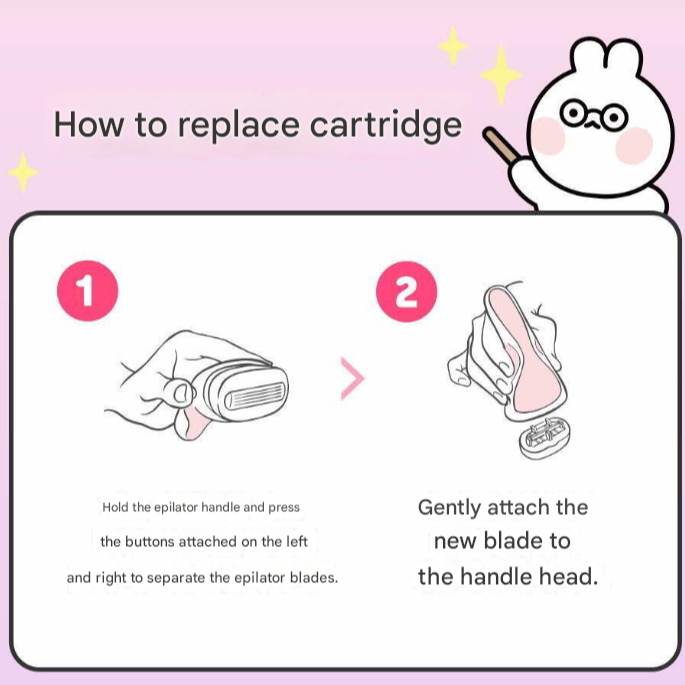 How to replace cartridge

1

Hold the epilator handle and press the buttons attached on the left and right to separate the epilator blades.

2

Gently attach the new blade to the handle head.