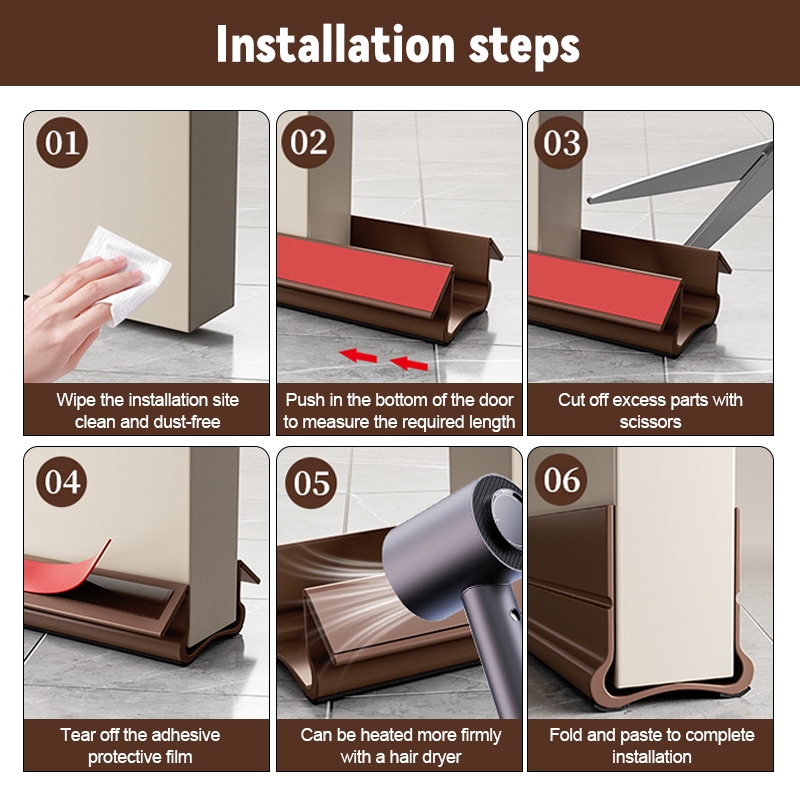 Installation steps

01

Wipe the installation site clean and dust-free

02

Push in the bottom of the door to measure the required length

03

Cut off excess parts with scissors

04

Tear off the adhesive protective film

05

Can be heated more firmly with a hair dryer

06

Fold and paste to complete installation