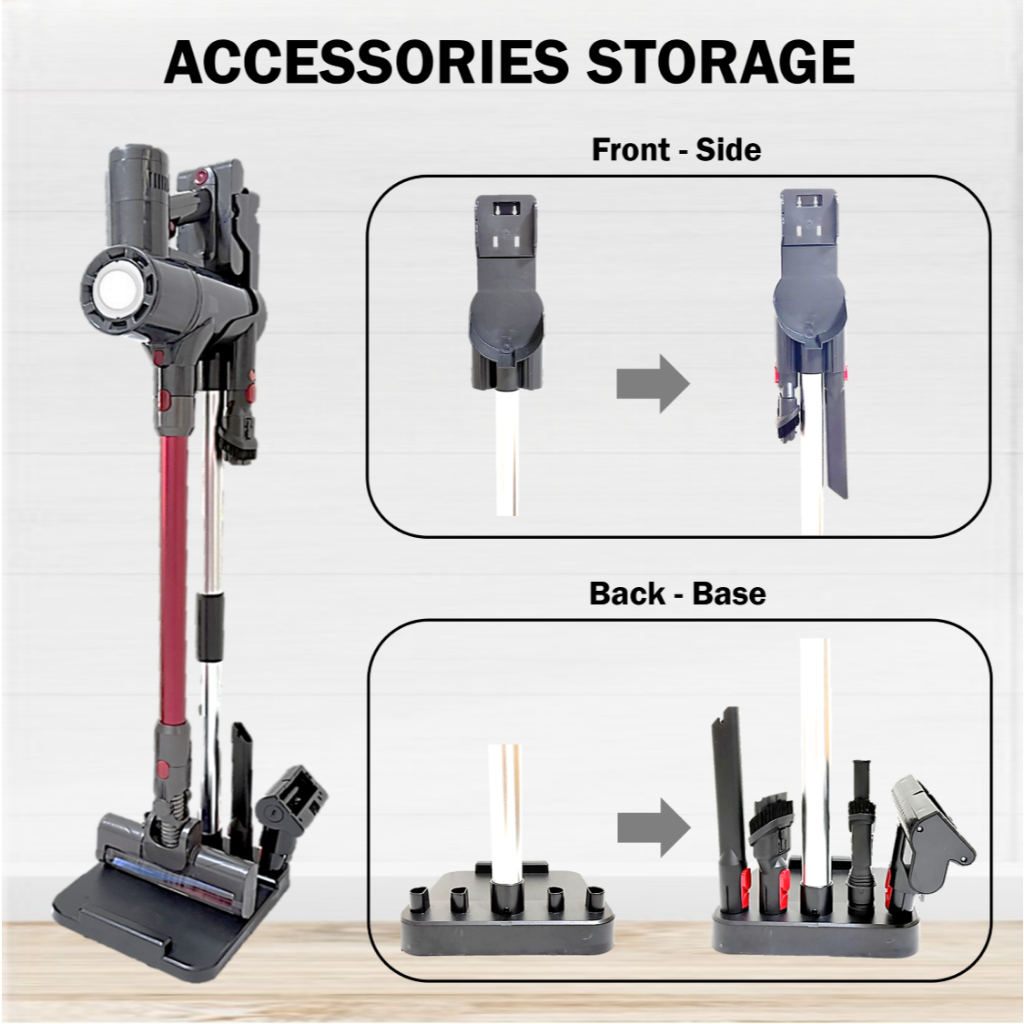 ACCESSORIES STORAGE

Front - Side

Back - Base