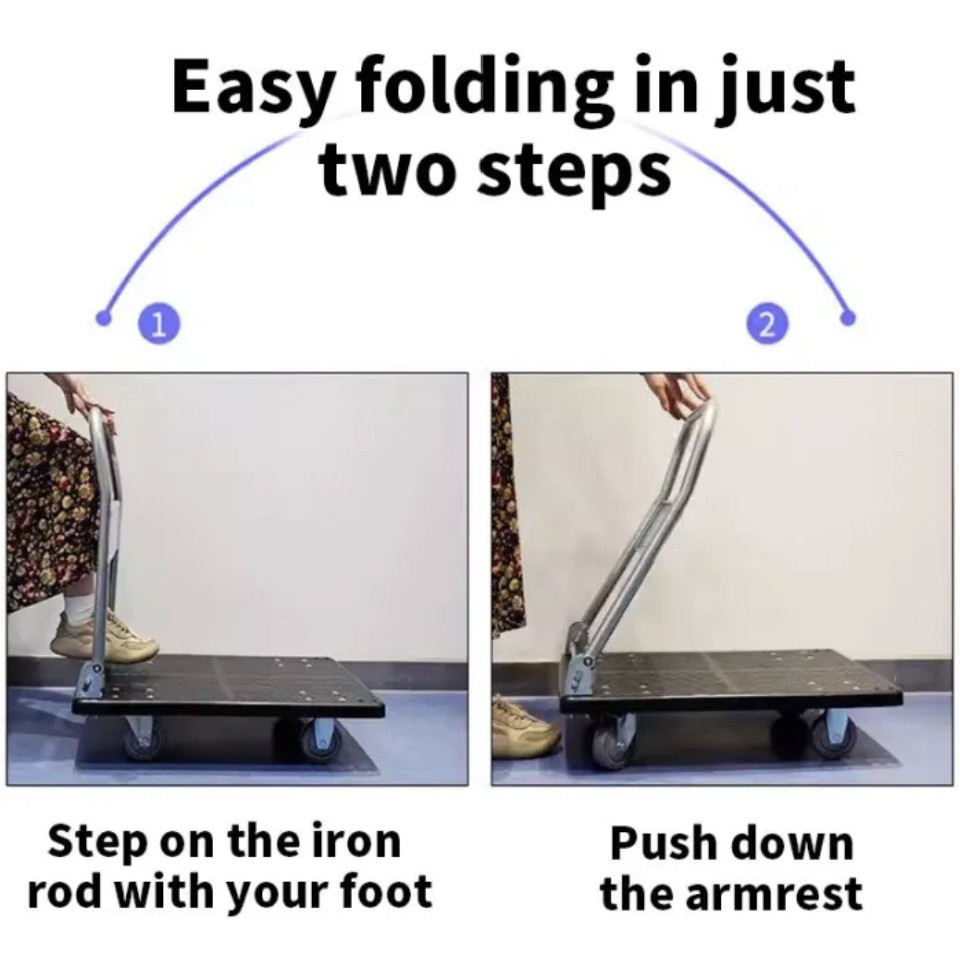 Easy folding in just two steps

1

2

Step on the iron rod with your foot

Push down the armrest