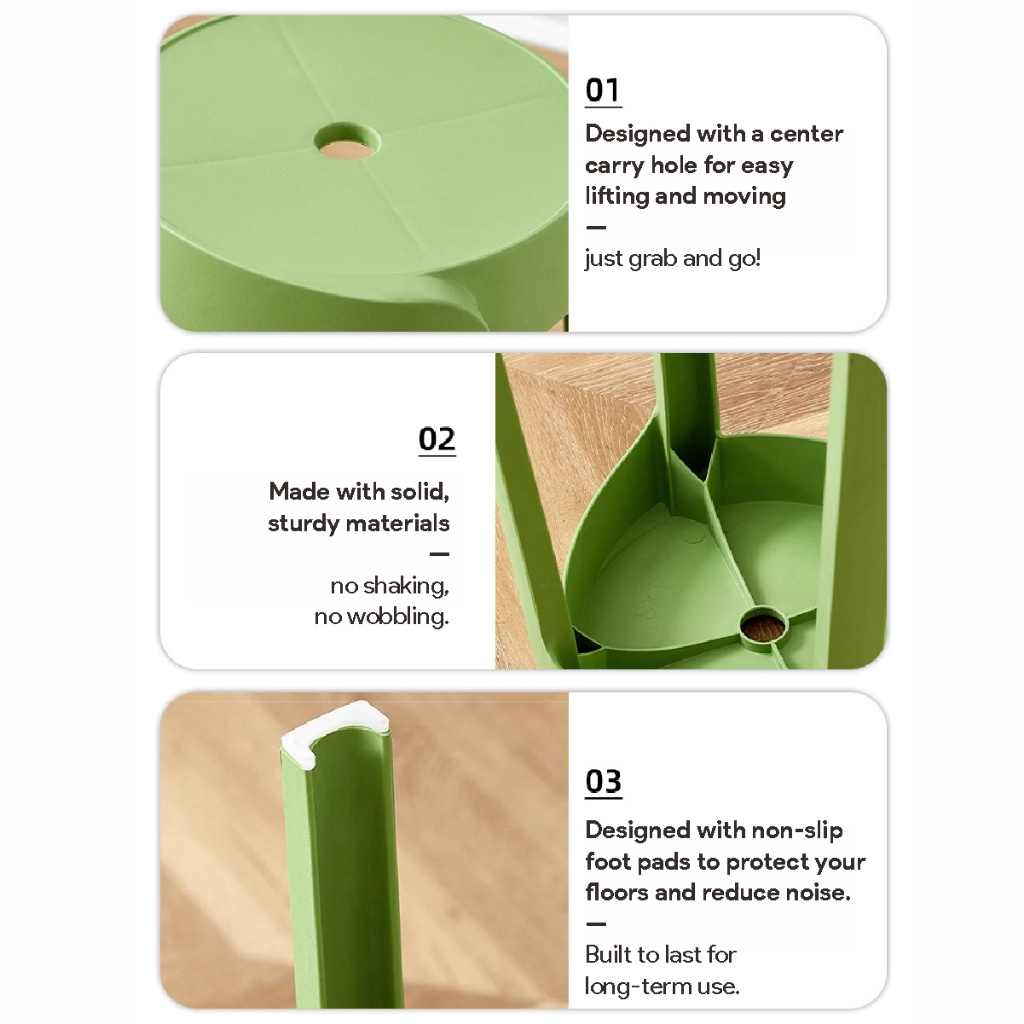 01

Designed with a center carry hole for easy lifting and moving

—

just grab and go!

02

Made with solid, sturdy materials

—

no shaking, no wobbling.

03

Designed with non-slip foot pads to protect your floors and reduce noise.

—

Built to last for long-term use.