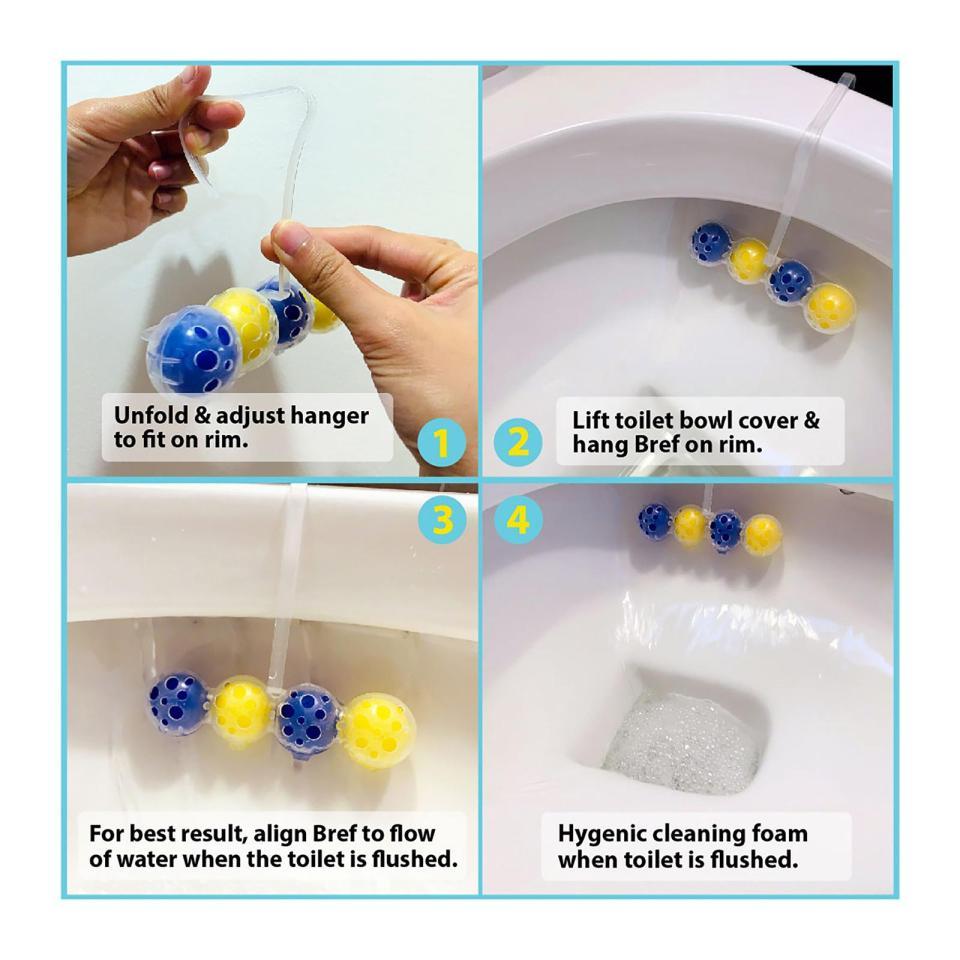 Unfold & adjust hanger to fit on rim.

1

2

Lift toilet bowl cover & hang Bref on rim.

3

4

For best result, align Bref to flow of water when the toilet is flushed.

Hygenic cleaning foam when toilet is flushed.