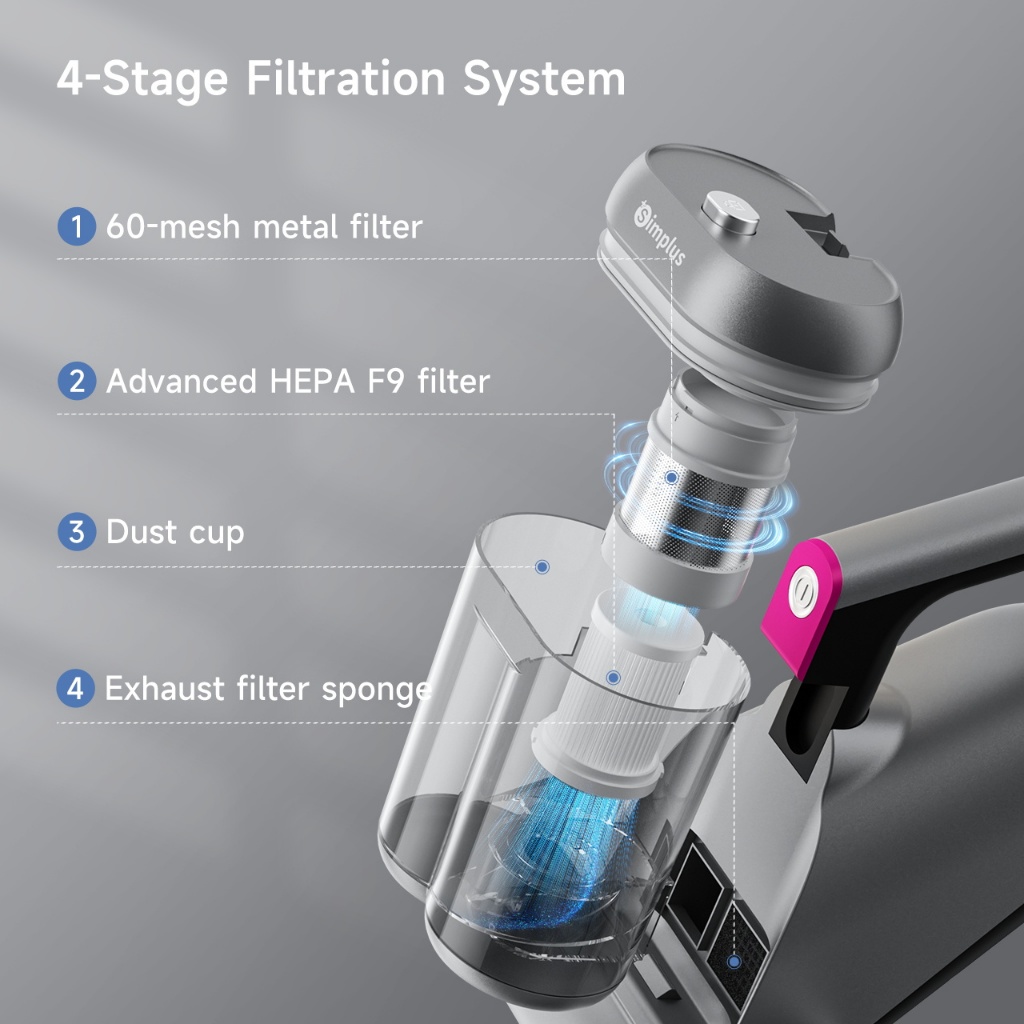 4-Stage Filtration System

1 60-mesh metal filter

2 Advanced HEPA F9 filter

3 Dust cup

4 Exhaust filter sponge

Simplus