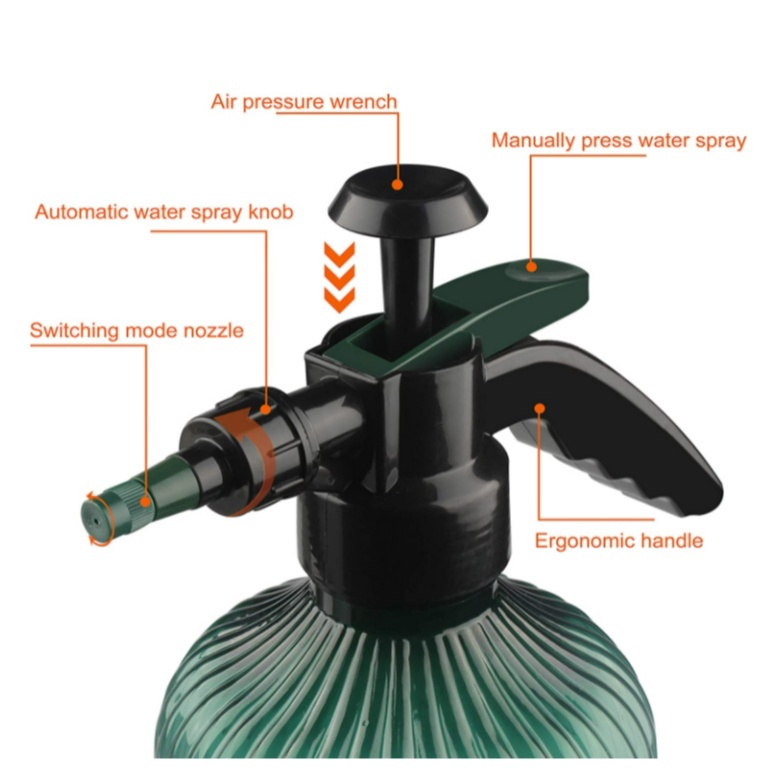 Air pressure wrench

Manually press water spray

Automatic water spray knob

Switching mode nozzle

Ergonomic handle