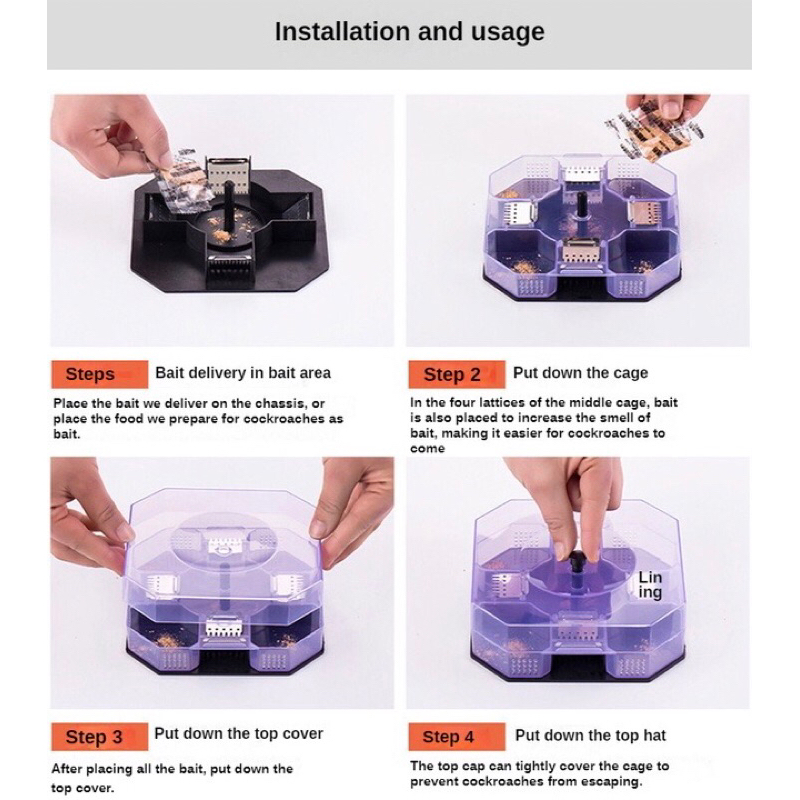 Installation and usage

Steps Bait delivery in bait area

Place the bait we deliver on the chassis, or place the food we prepare for cockroaches as bait.

Step 2 Put down the cage

In the four lattices of the middle cage, bait is also placed to increase the smell of bait, making it easier for cockroaches to come

Lin ing

Step 3 Put down the top cover

After placing all the bait, put down the top cover.

Step 4 Put down the top hat

The top cap can tightly cover the cage to prevent cockroaches from escaping.