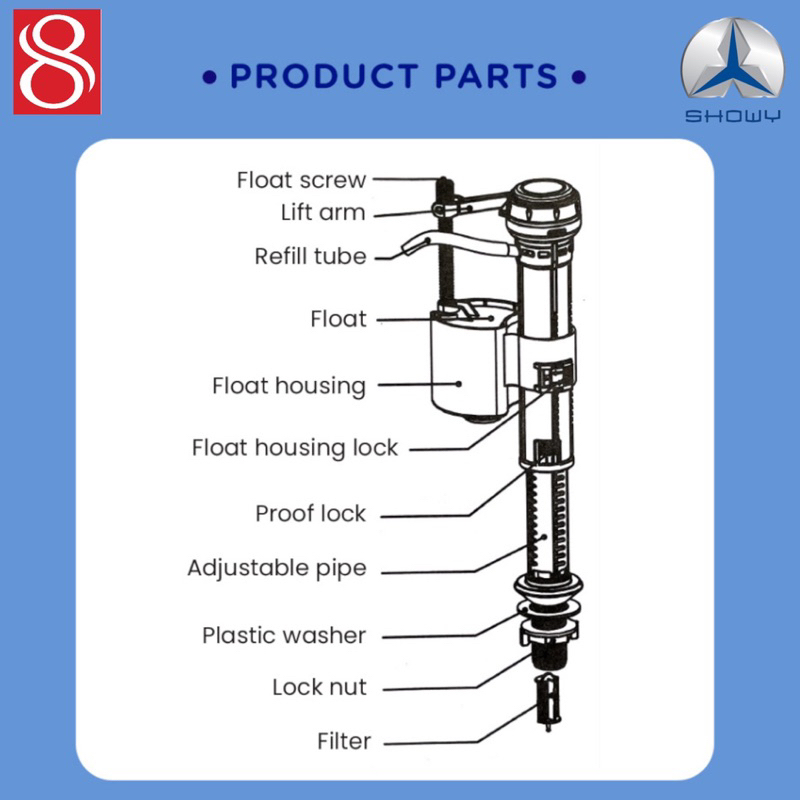 8

• PRODUCT PARTS •

SHOWY

Float screw
Lift arm
Refill tube
Float
Float housing
Float housing lock
Proof lock
Adjustable pipe
Plastic washer
Lock nut
Filter