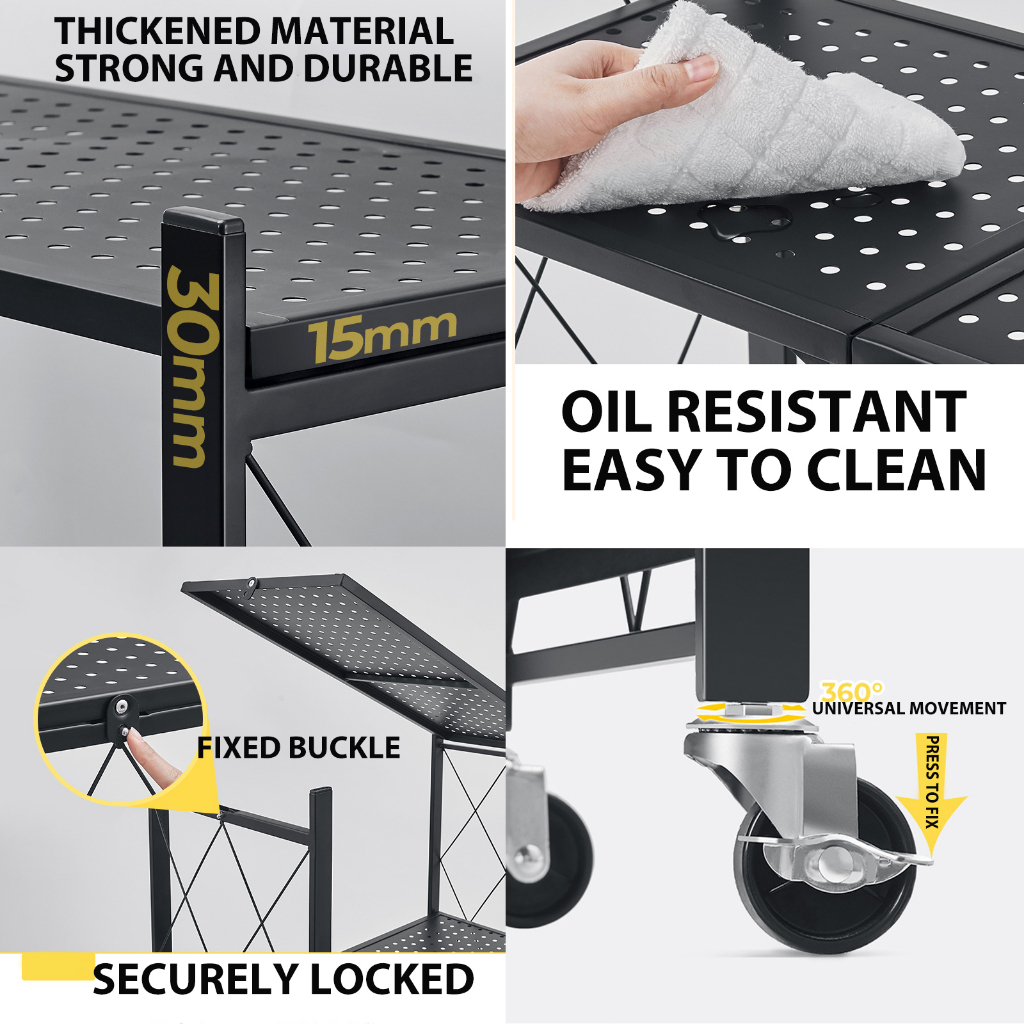 THICKENED MATERIAL
STRONG AND DURABLE

30mm

15mm

OIL RESISTANT
EASY TO CLEAN

FIXED BUCKLE

SECURELY LOCKED

360°
UNIVERSAL MOVEMENT

PRESS TO FIX