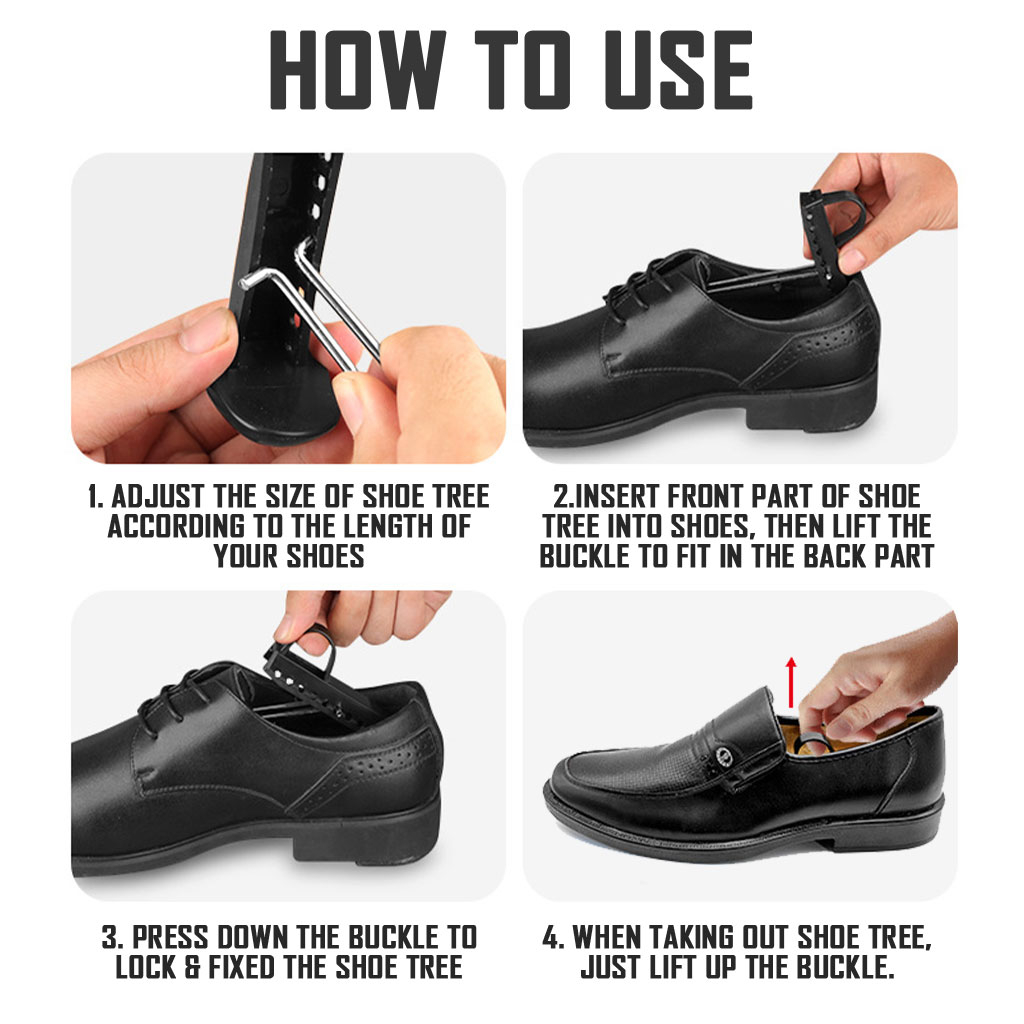 HOW TO USE

1. ADJUST THE SIZE OF SHOE TREE ACCORDING TO THE LENGTH OF YOUR SHOES

2.INSERT FRONT PART OF SHOE TREE INTO SHOES, THEN LIFT THE BUCKLE TO FIT IN THE BACK PART

3. PRESS DOWN THE BUCKLE TO LOCK & FIXED THE SHOE TREE

4. WHEN TAKING OUT SHOE TREE, JUST LIFT UP THE BUCKLE.