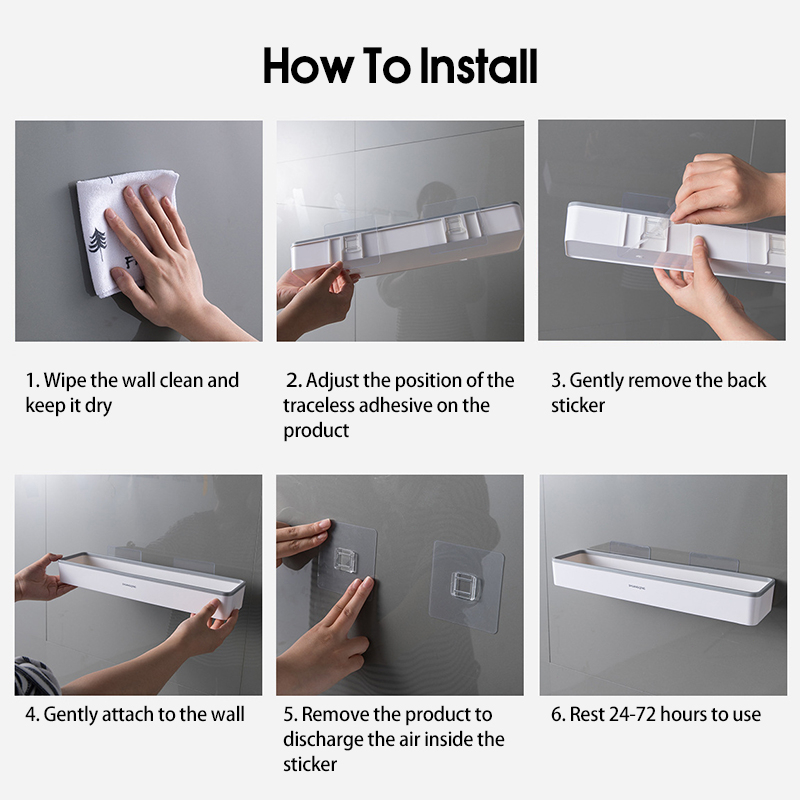 How To Install

1. Wipe the wall clean and keep it dry

2. Adjust the position of the traceless adhesive on the product

3. Gently remove the back sticker

4. Gently attach to the wall

5. Remove the product to discharge the air inside the sticker

6. Rest 24-72 hours to use