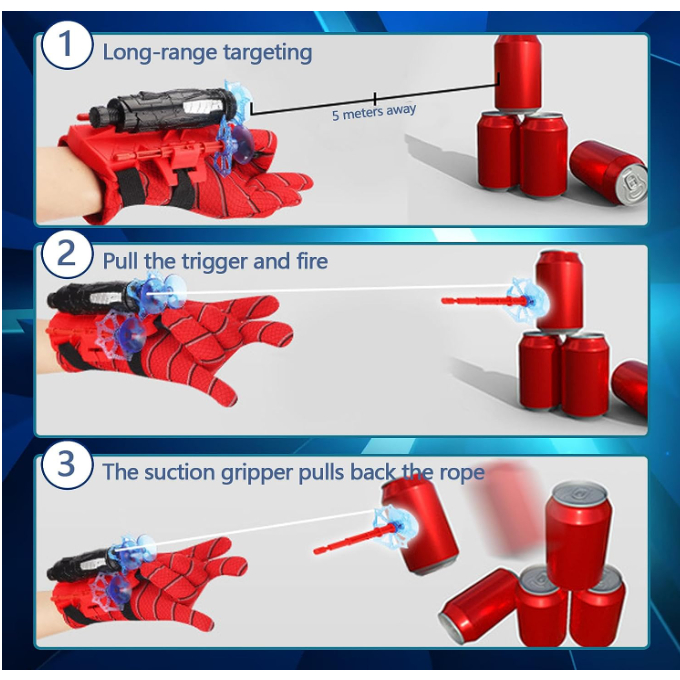 1 Long-range targeting

5 meters away

2 Pull the trigger and fire

3 The suction gripper pulls back the rope