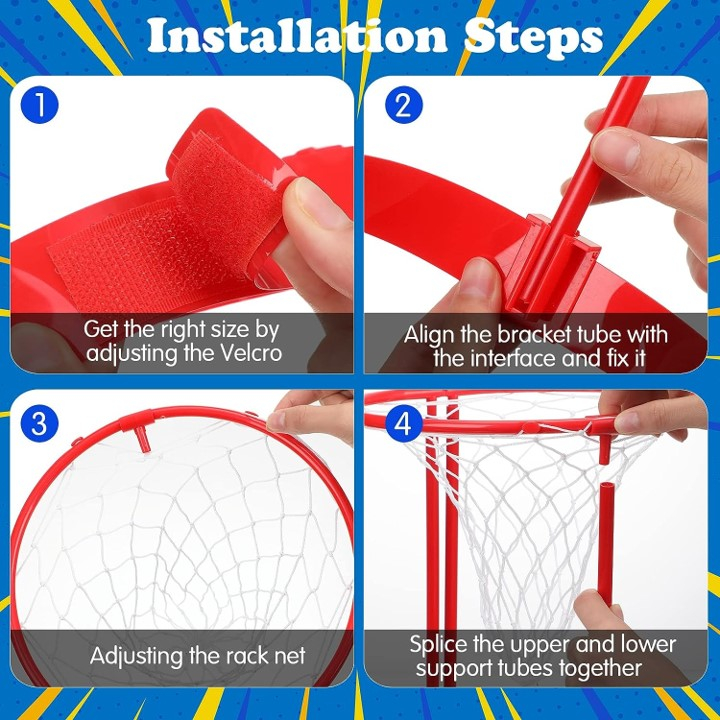 Installation Steps

1

Get the right size by adjusting the Velcro

2

Align the bracket tube with the interface and fix it

3

Adjusting the rack net

4

Splice the upper and lower support tubes together