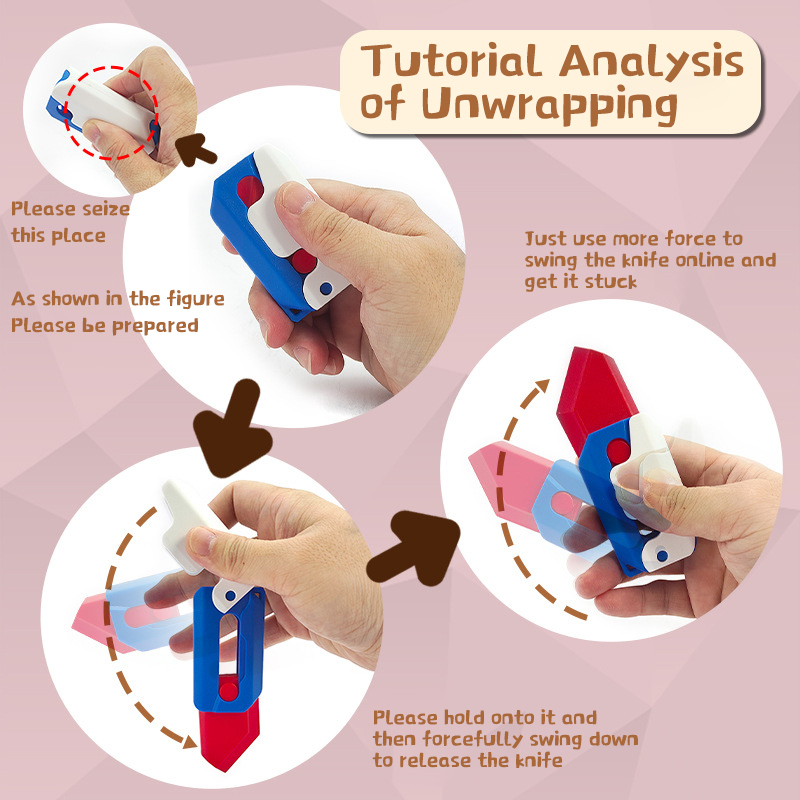 Tutorial Analysis of Unwrapping

Please seize this place

As shown in the figure Please be prepared

Just use more force to swing the knife online and get it stuck

Please hold onto it and then forcefully swing down to release the knife