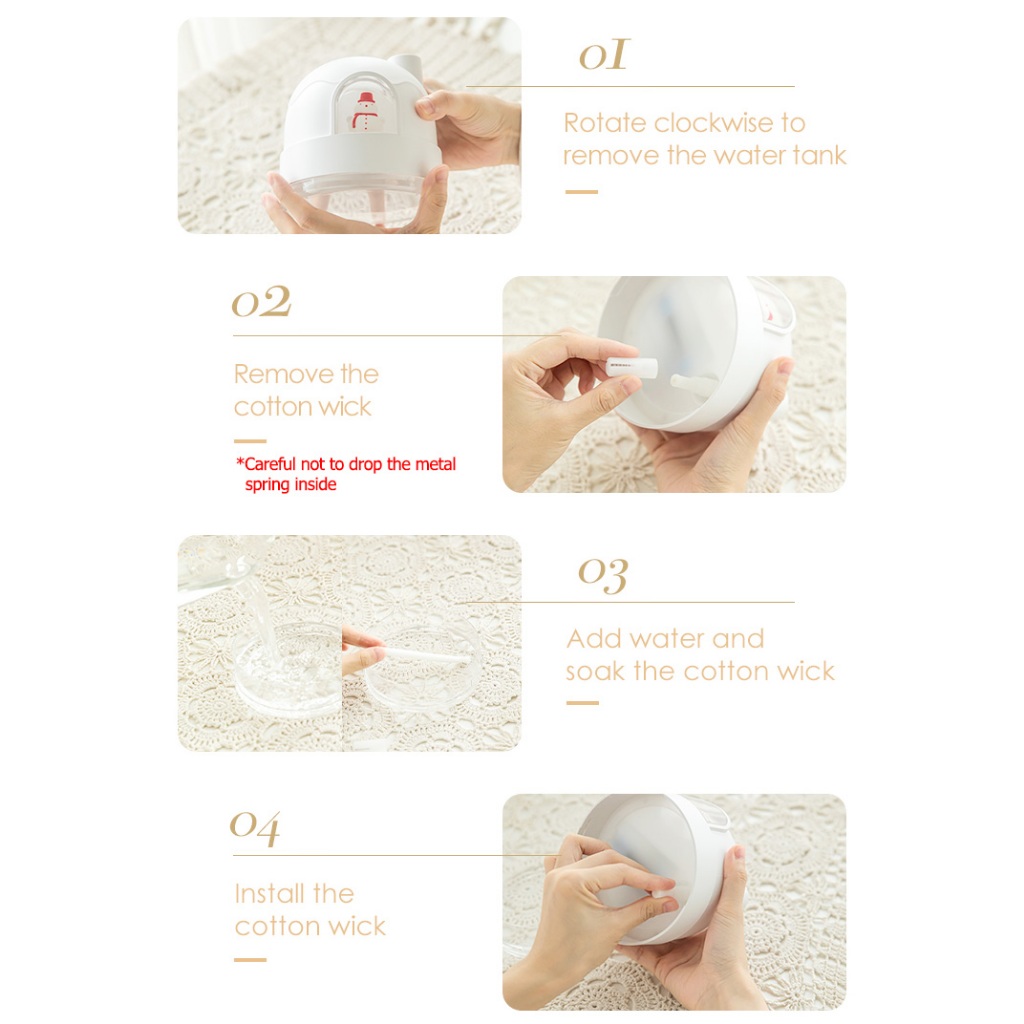 01

Rotate clockwise to remove the water tank

02

Remove the cotton wick

*Careful not to drop the metal spring inside

03

Add water and soak the cotton wick

04

Install the cotton wick