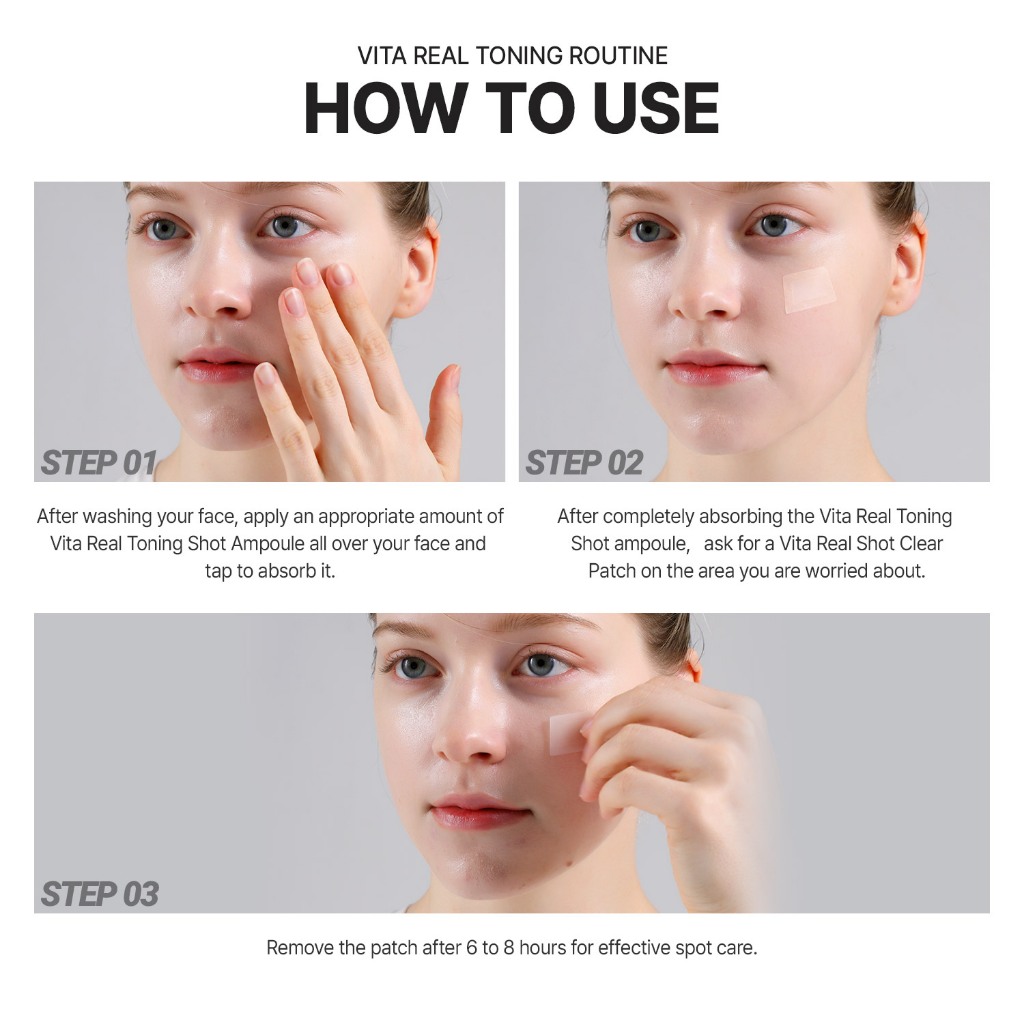 VITA REAL TONING ROUTINE
HOW TO USE

STEP 01

After washing your face, apply an appropriate amount of Vita Real Toning Shot Ampoule all over your face and tap to absorb it.

STEP 02

After completely absorbing the Vita Real Toning Shot ampoule, ask for a Vita Real Shot Clear Patch on the area you are worried about.

STEP 03

Remove the patch after 6 to 8 hours for effective spot care.