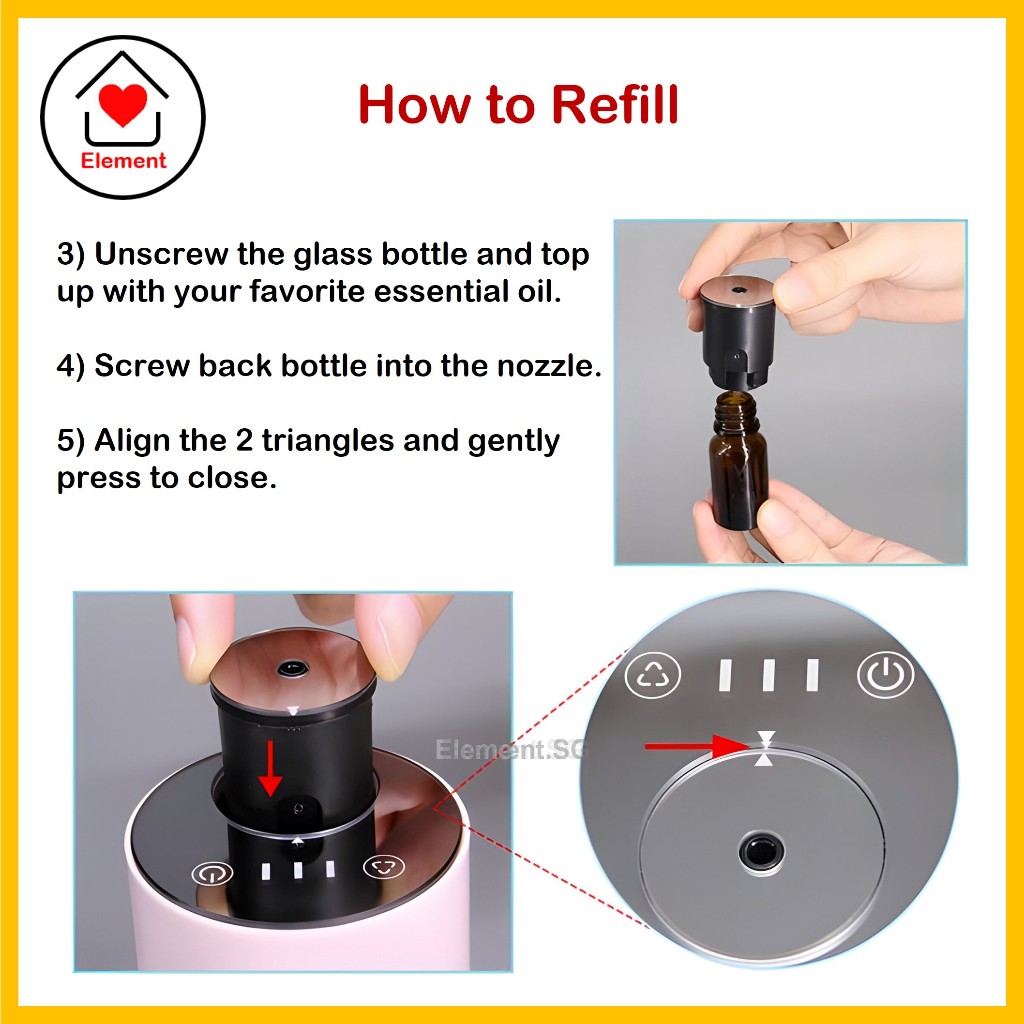 Element

How to Refill

3) Unscrew the glass bottle and top up with your favorite essential oil.

4) Screw back bottle into the nozzle.

5) Align the 2 triangles and gently press to close.

Element.SG