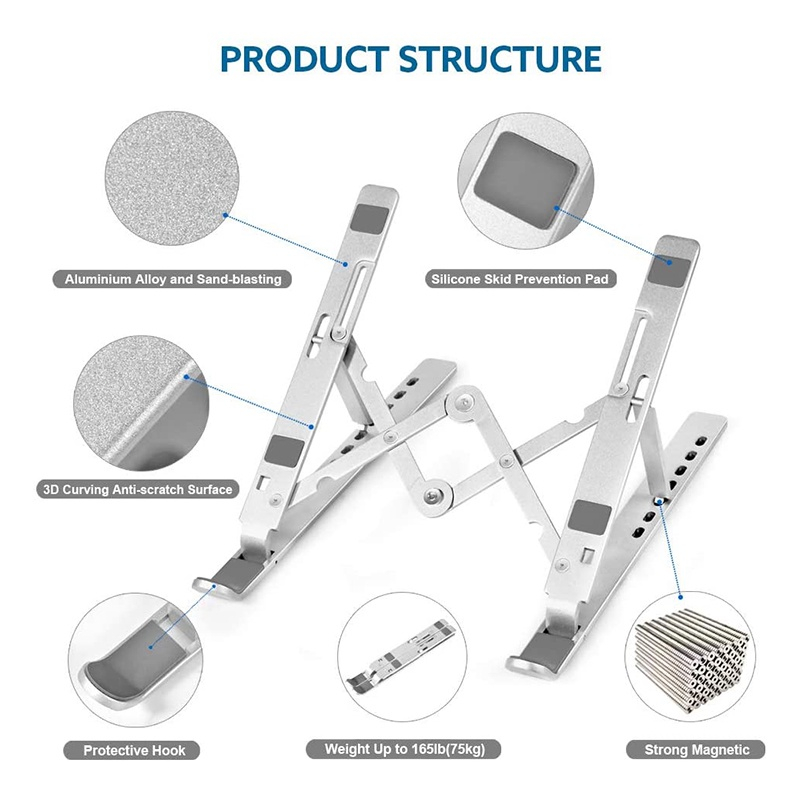 PRODUCT STRUCTURE

Aluminium Alloy and Sand-blasting

Silicone Skid Prevention Pad

3D Curving Anti-scratch Surface

Protective Hook

Weight Up to 165lb(75kg)

Strong Magnetic