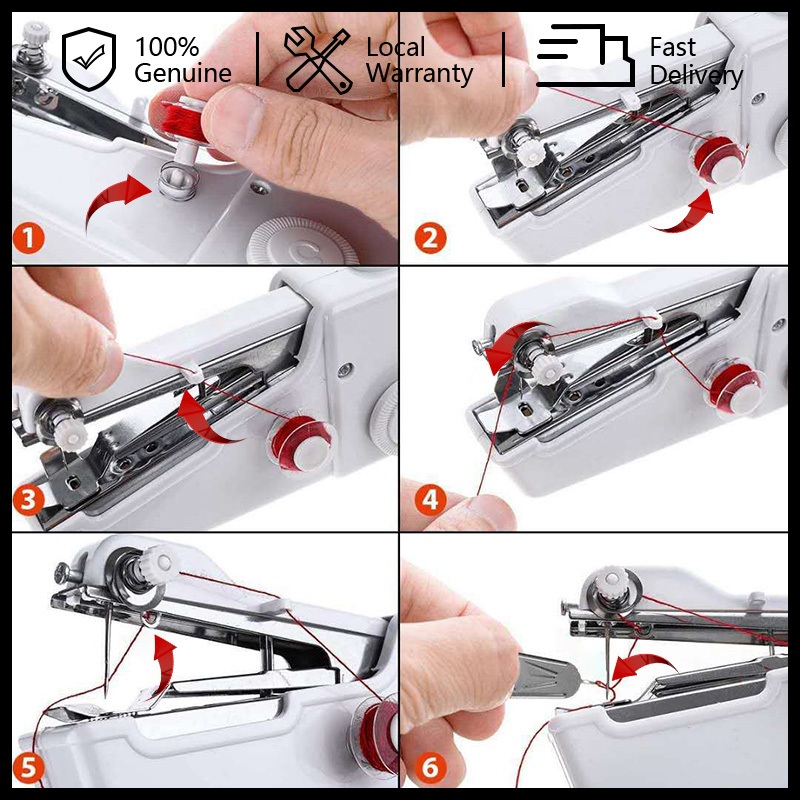 100% Genuine

Local Warranty

Fast Delivery

1

2

3

4

5

6