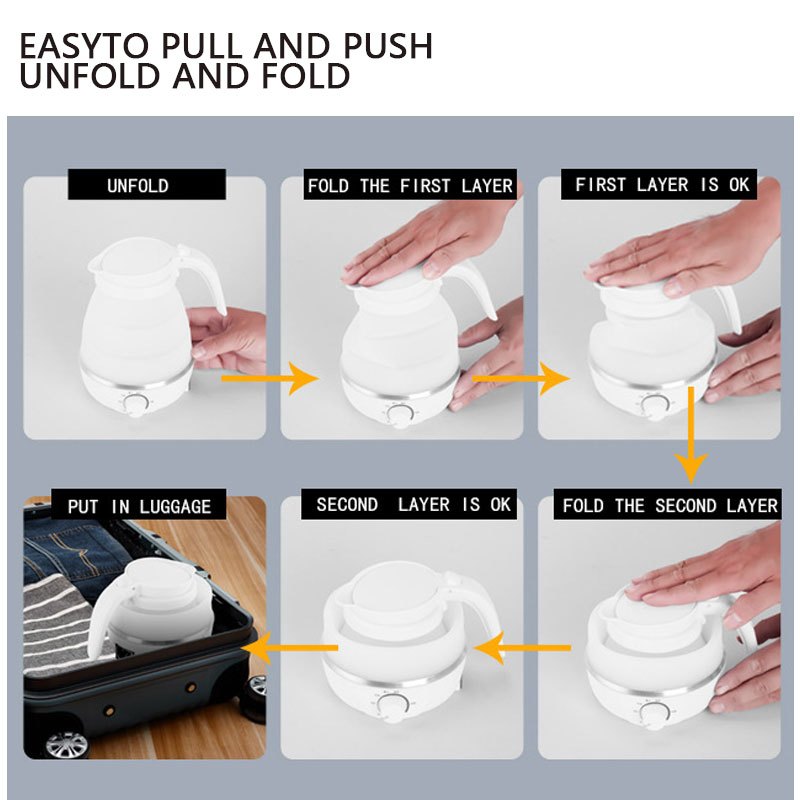 EASYTO PULL AND PUSH
UNFOLD AND FOLD

UNFOLD

FOLD THE FIRST LAYER

FIRST LAYER IS OK

FOLD THE SECOND LAYER

SECOND LAYER IS OK

PUT IN LUGGAGE