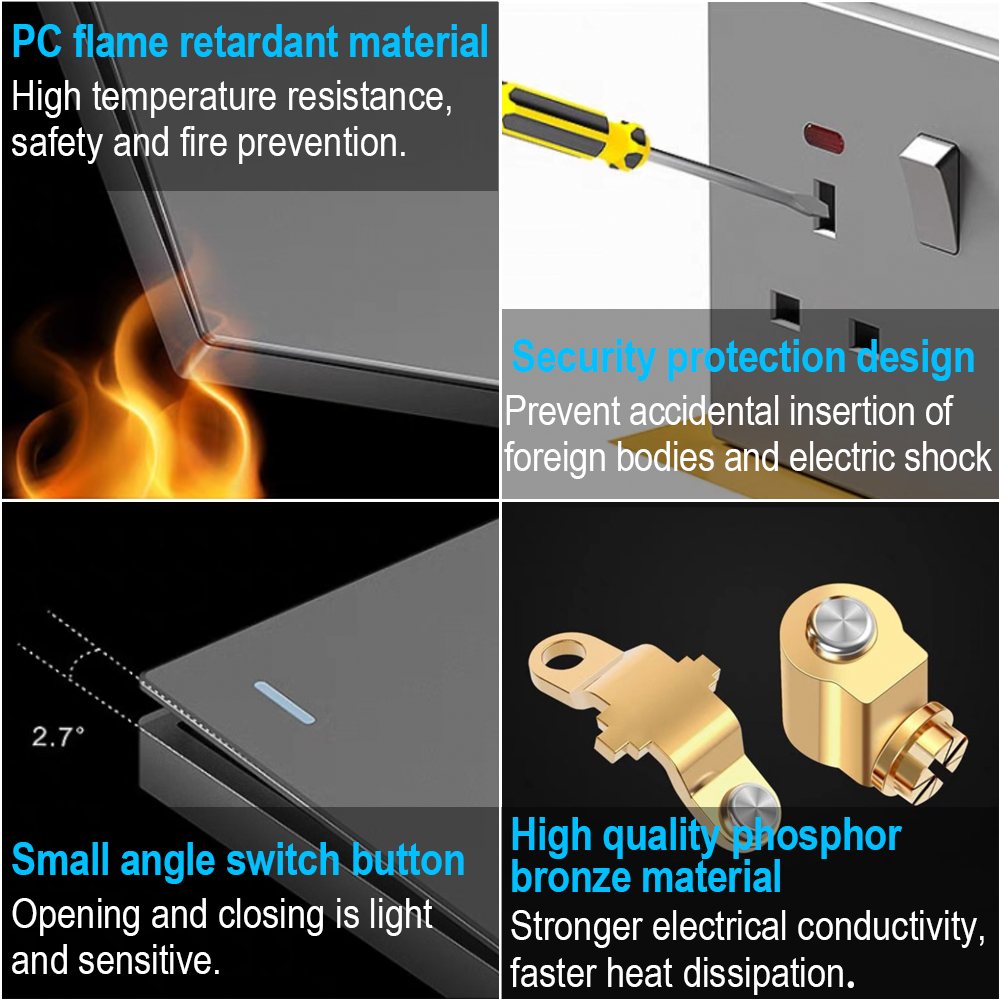 PC flame retardant material
High temperature resistance, safety and fire prevention.

Security protection design
Prevent accidental insertion of foreign bodies and electric shock

2.7°

Small angle switch button
Opening and closing is light and sensitive.

High quality phosphor bronze material
Stronger electrical conductivity, faster heat dissipation.