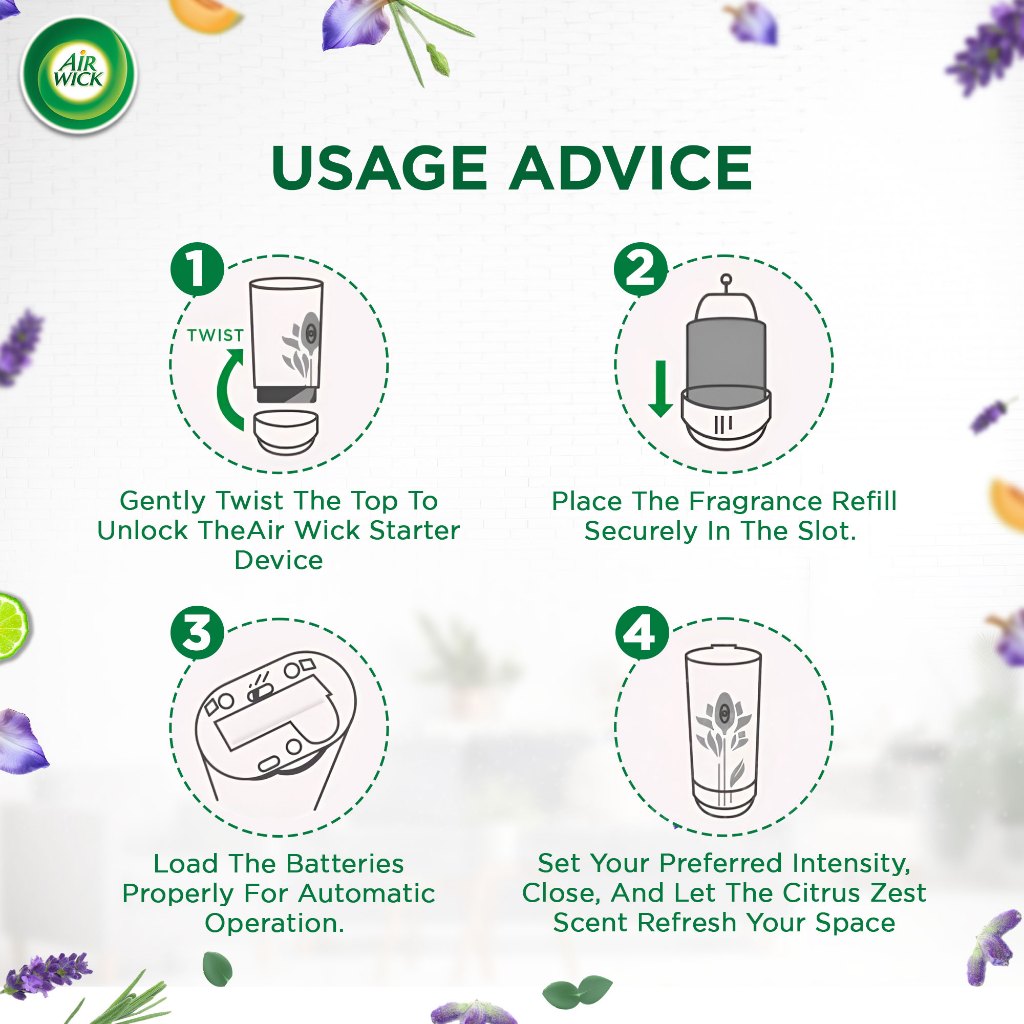 AIR WICK

USAGE ADVICE

1

TWIST

Gently Twist The Top To Unlock TheAir Wick Starter Device

2

Place The Fragrance Refill Securely In The Slot.

3

Load The Batteries Properly For Automatic Operation.

4

Set Your Preferred Intensity, Close, And Let The Citrus Zest Scent Refresh Your Space