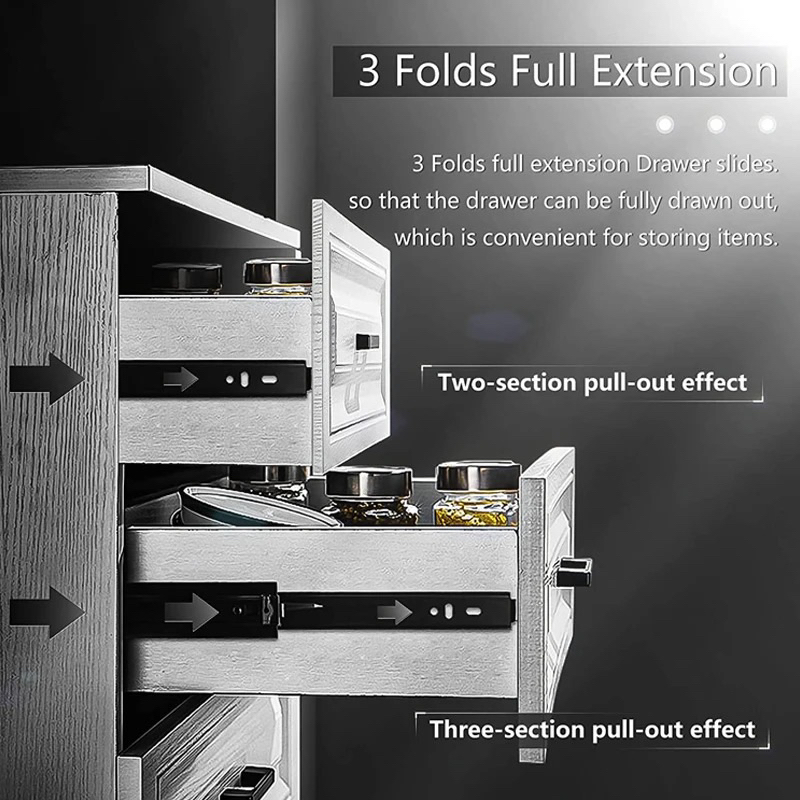 3 Folds Full Extension

3 Folds full extension Drawer slides. so that the drawer can be fully drawn out, which is convenient for storing items.

Two-section pull-out effect

Three-section pull-out effect