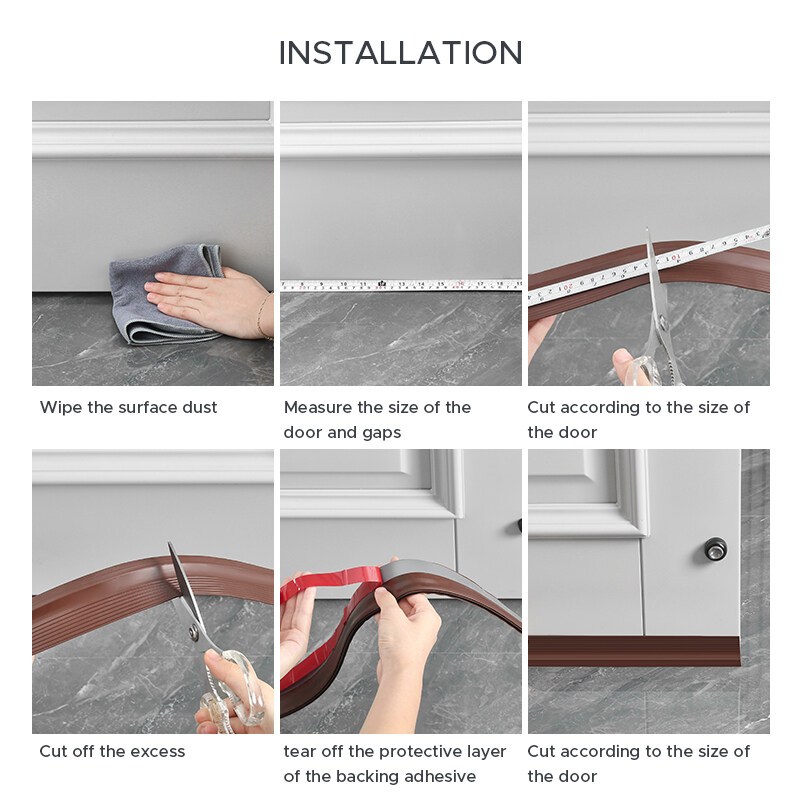 INSTALLATION

Wipe the surface dust

Measure the size of the door and gaps

Cut according to the size of the door

Cut off the excess

tear off the protective layer of the backing adhesive

Cut according to the size of the door