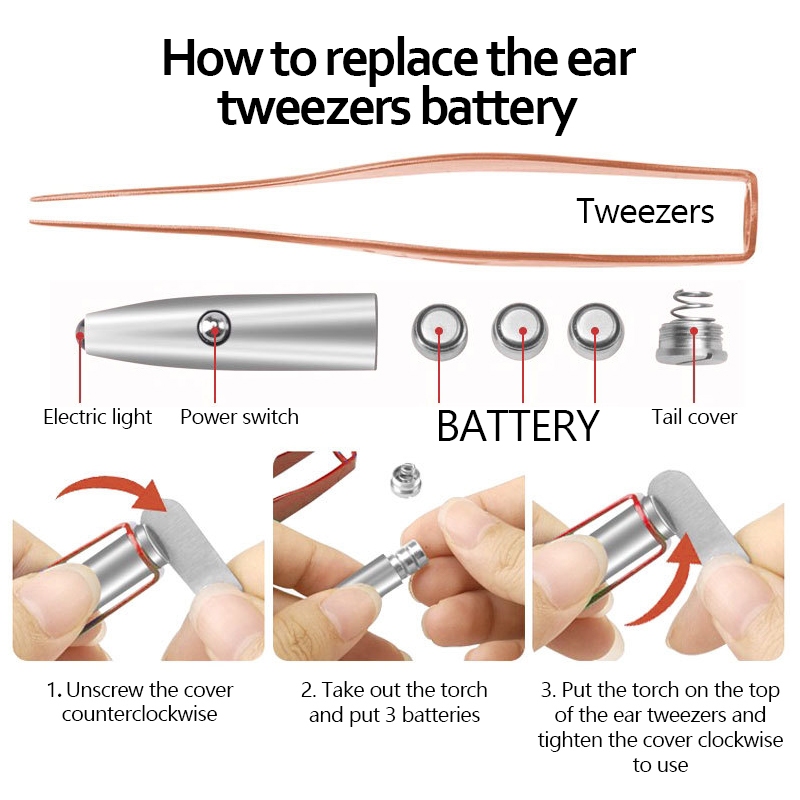 How to replace the ear tweezers battery

Tweezers

Electric light

Power switch

BATTERY

Tail cover

1. Unscrew the cover counterclockwise

2. Take out the torch and put 3 batteries

3. Put the torch on the top of the ear tweezers and tighten the cover clockwise to use