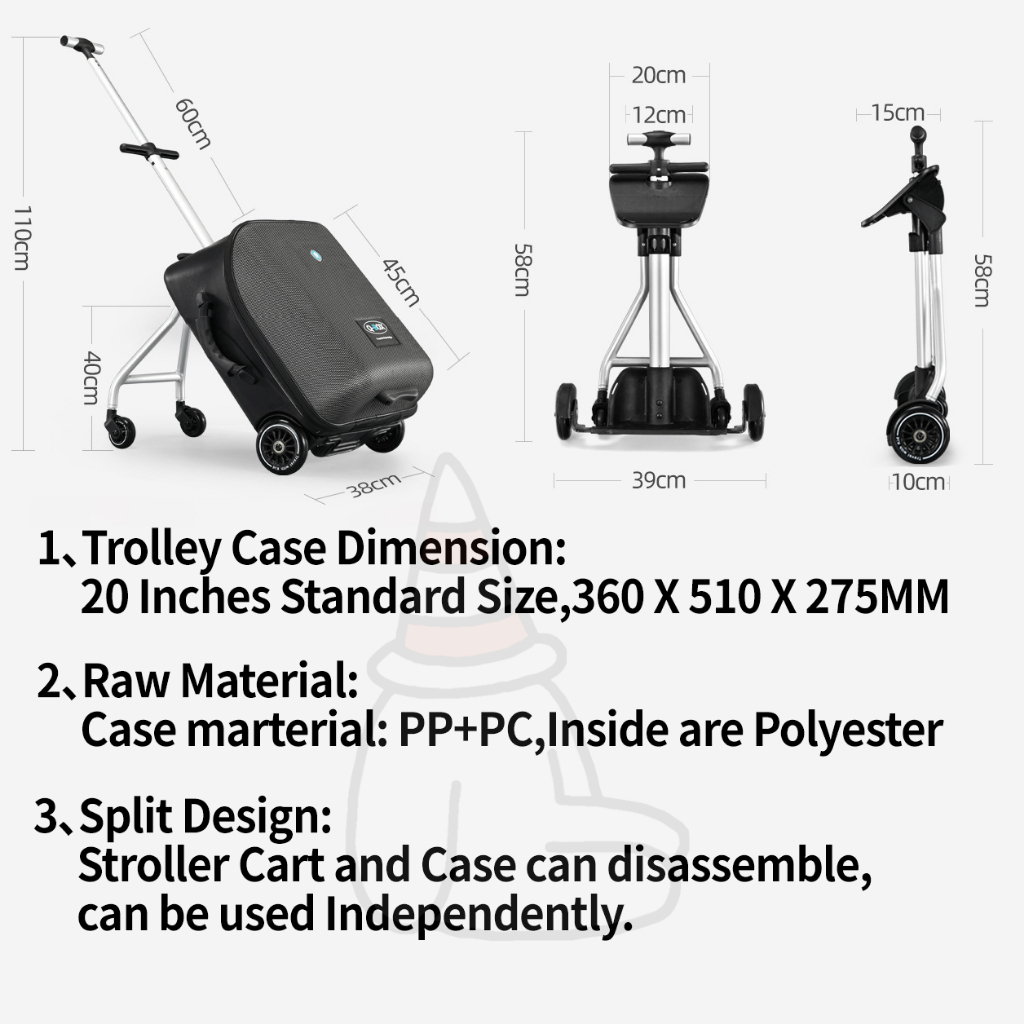 110cm
60cm
45cm
40cm
38cm
20cm
12cm
58cm
39cm
15cm
58cm
10cm

1、Trolley Case Dimension:
20 Inches Standard Size,360 X 510 X 275MM

2、Raw Material:
Case marterial: PP+PC,Inside are Polyester

3、Split Design:
Stroller Cart and Case can disassemble, can be used Independently.