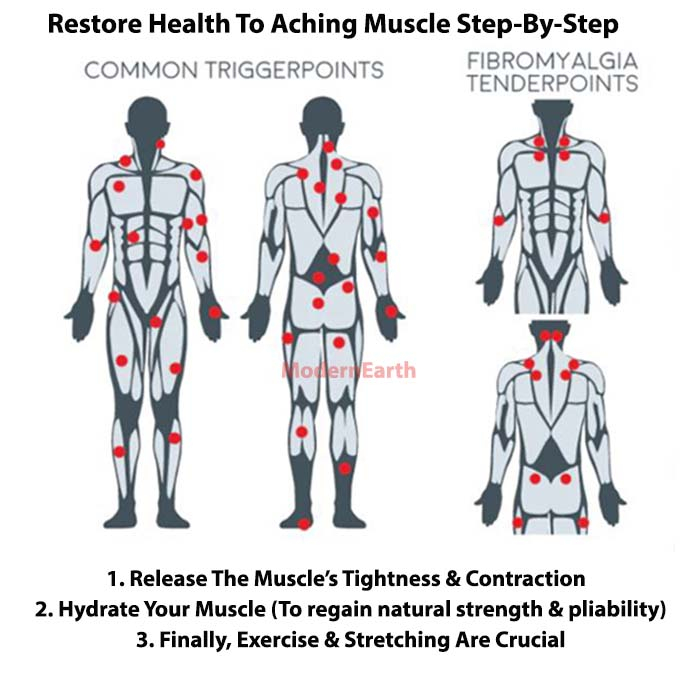 Restore Health To Aching Muscle Step-By-Step

COMMON TRIGGERPOINTS

FIBROMYALGIA TENDERPOINTS

ModernEarth

1. Release The Muscle's Tightness & Contraction
2. Hydrate Your Muscle (To regain natural strength & pliability)
3. Finally, Exercise & Stretching Are Crucial