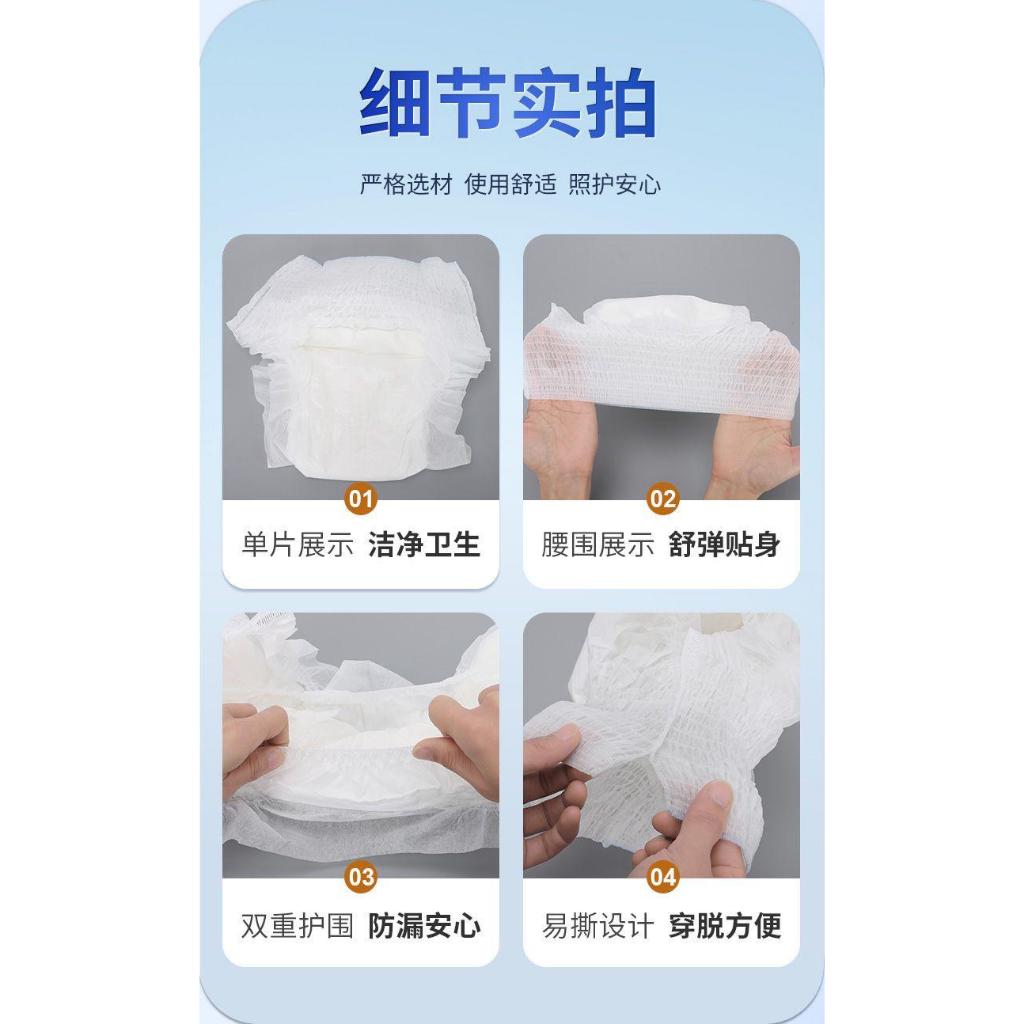 细节实拍

严格选材 使用舒适 照护安心

01

单片展示 洁净卫生

02

腰围展示 舒弹贴身

03

双重护围 防漏安心

04

易撕设计 穿脱方便