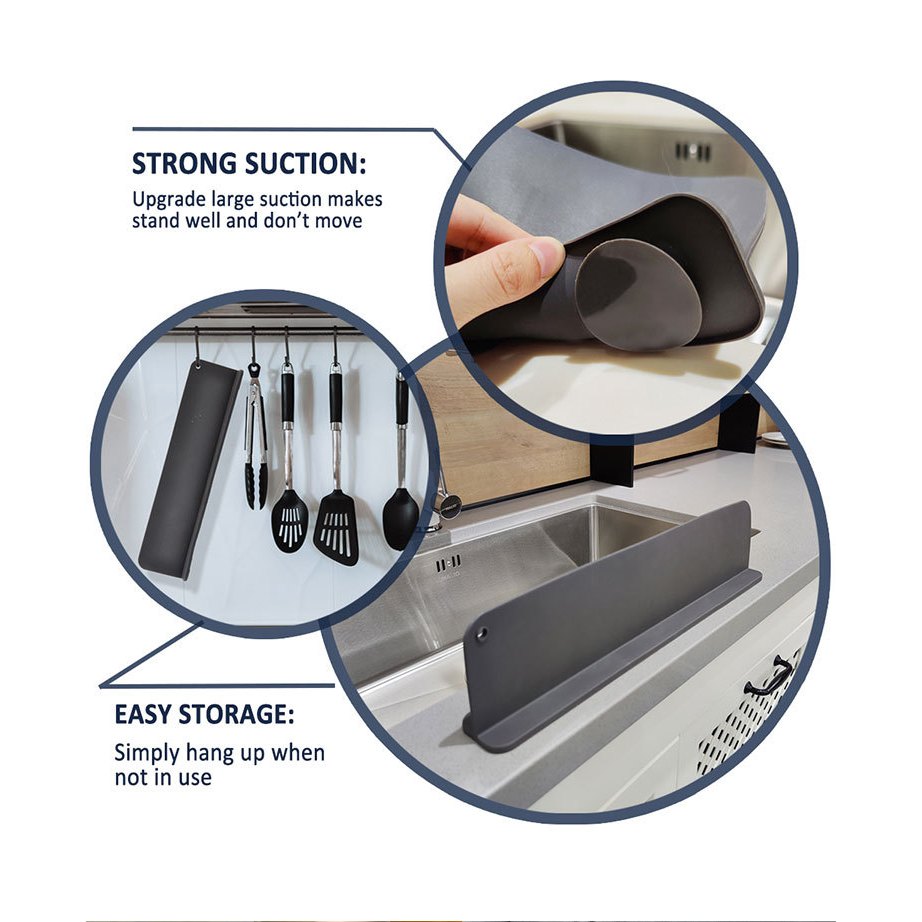 STRONG SUCTION:
Upgrade large suction makes stand well and don't move

EASY STORAGE:
Simply hang up when not in use