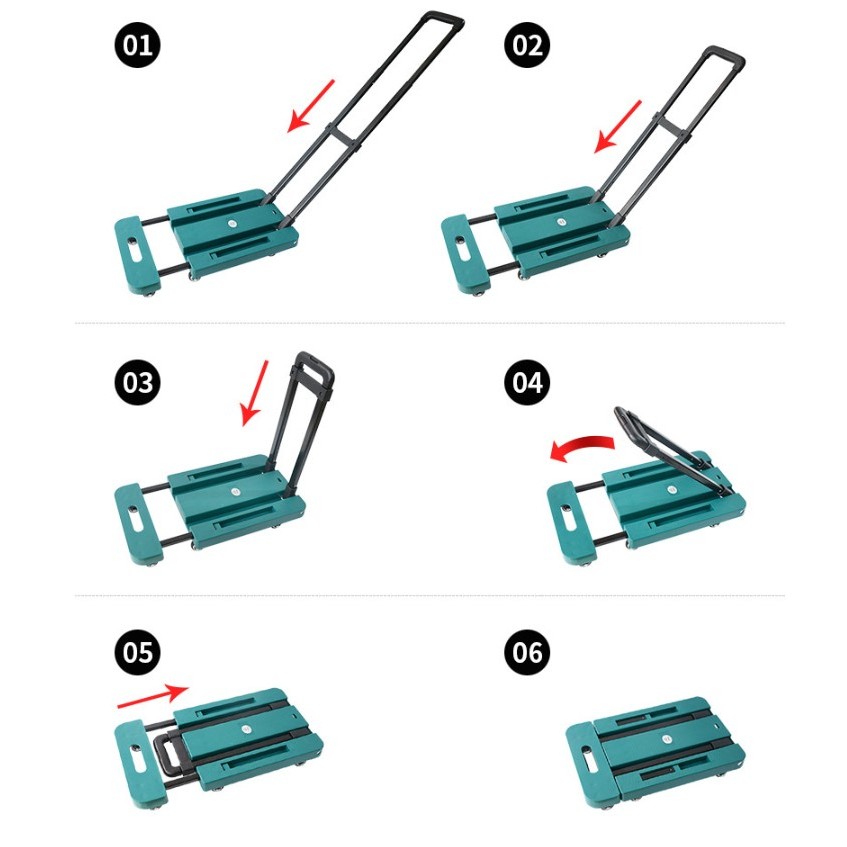 01

02

03

04

05

06