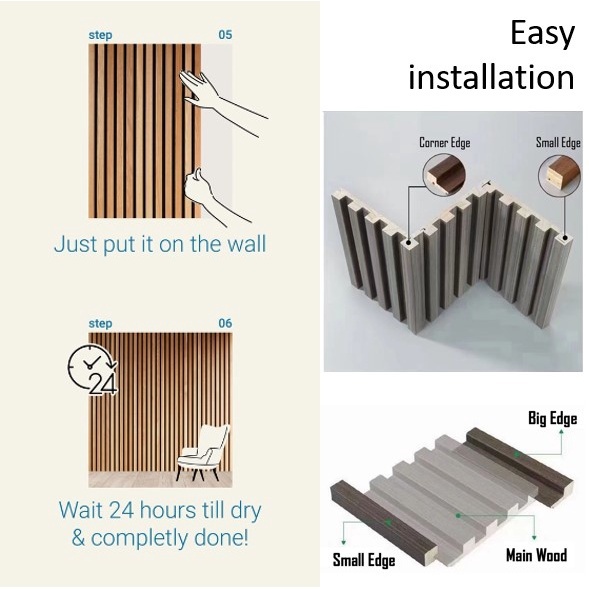 step 05

Just put it on the wall

step 06

24

Wait 24 hours till dry & completly done!

Easy installation

Corner Edge

Small Edge

Big Edge

Small Edge

Main Wood