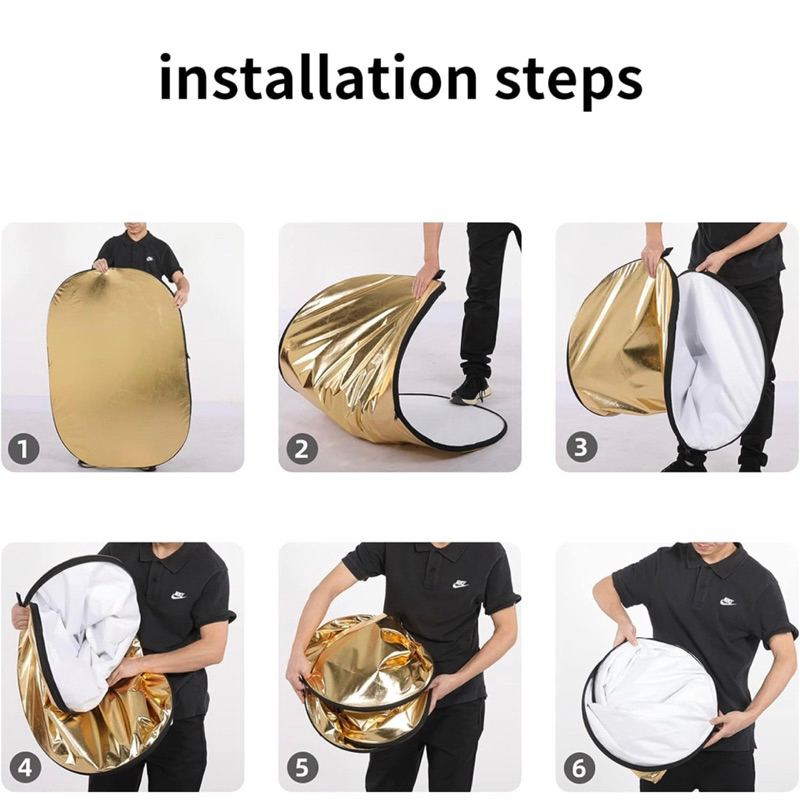 installation steps

1

2

3

4

5

6