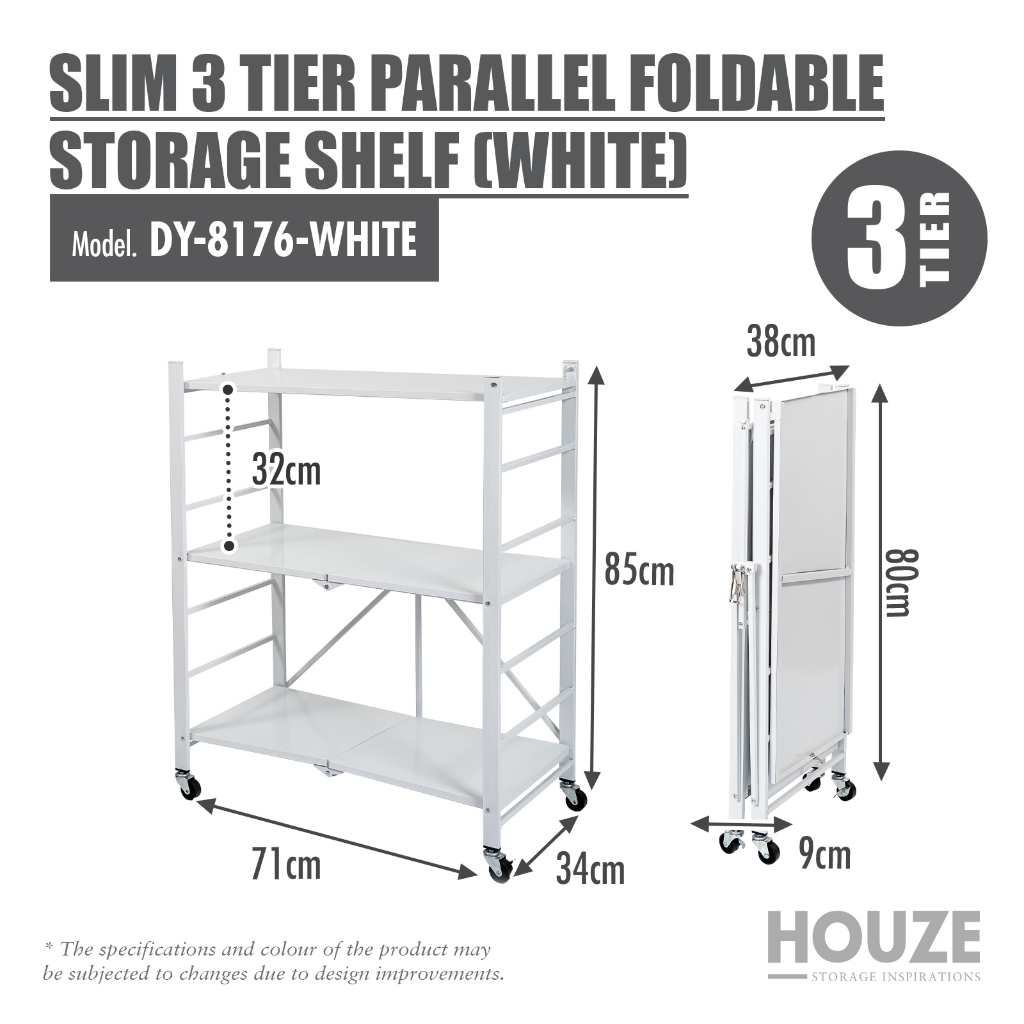 SLIM 3 TIER PARALLEL FOLDABLE STORAGE SHELF (WHITE)

Model. DY-8176-WHITE

3 TIER

32cm

85cm

71cm

34cm

38cm

80cm

9cm

* The specifications and colour of the product may be subjected to changes due to design improvements.

HOUZE
STORAGE INSPIRATIONS