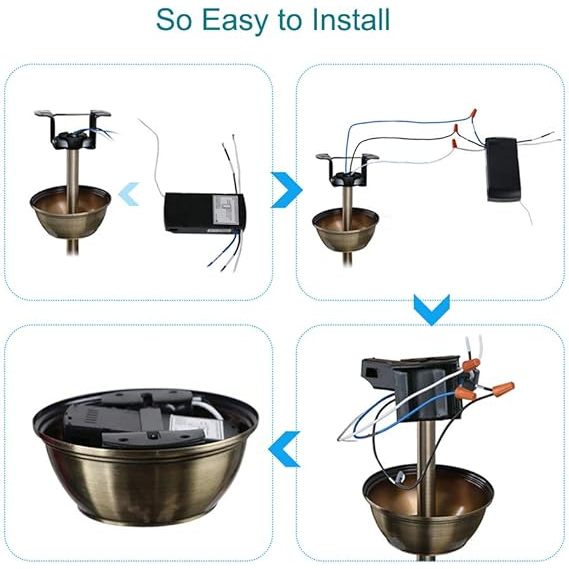 So Easy to Install