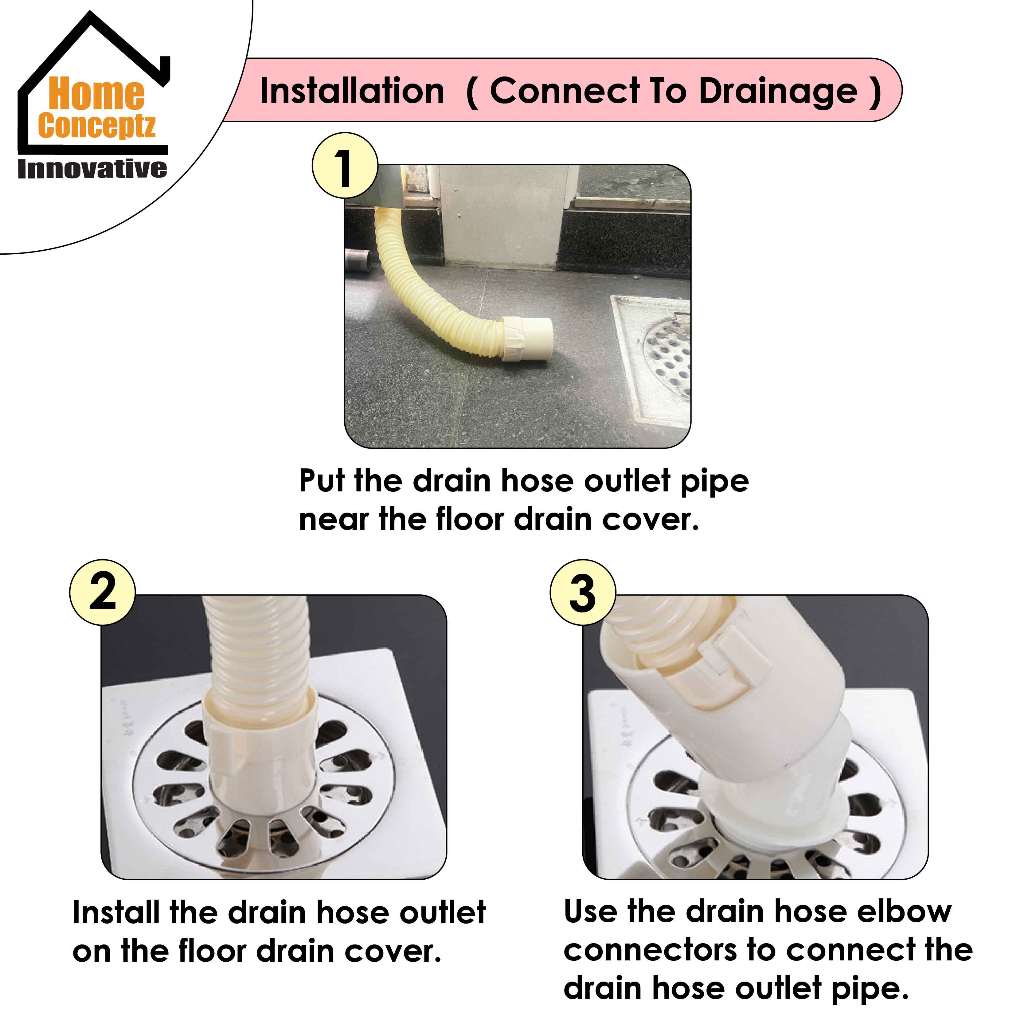 Home Conceptz Innovative

Installation ( Connect To Drainage )

1

Put the drain hose outlet pipe near the floor drain cover.

2

Install the drain hose outlet on the floor drain cover.

3

Use the drain hose elbow connectors to connect the drain hose outlet pipe.