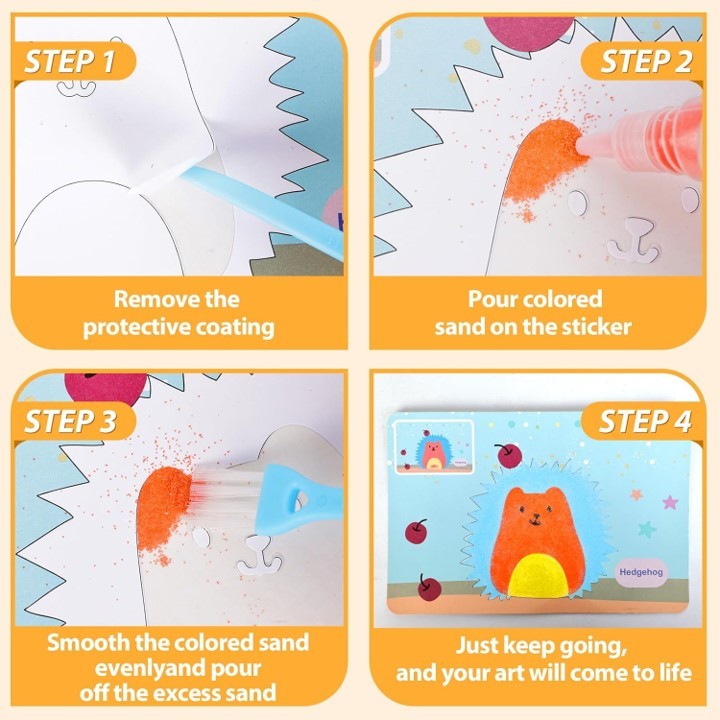 STEP 1

Remove the protective coating

STEP 2

Pour colored sand on the sticker

STEP 3

Smooth the colored sand evenlyand pour off the excess sand

STEP 4

Hedgehog

Just keep going, and your art will come to life