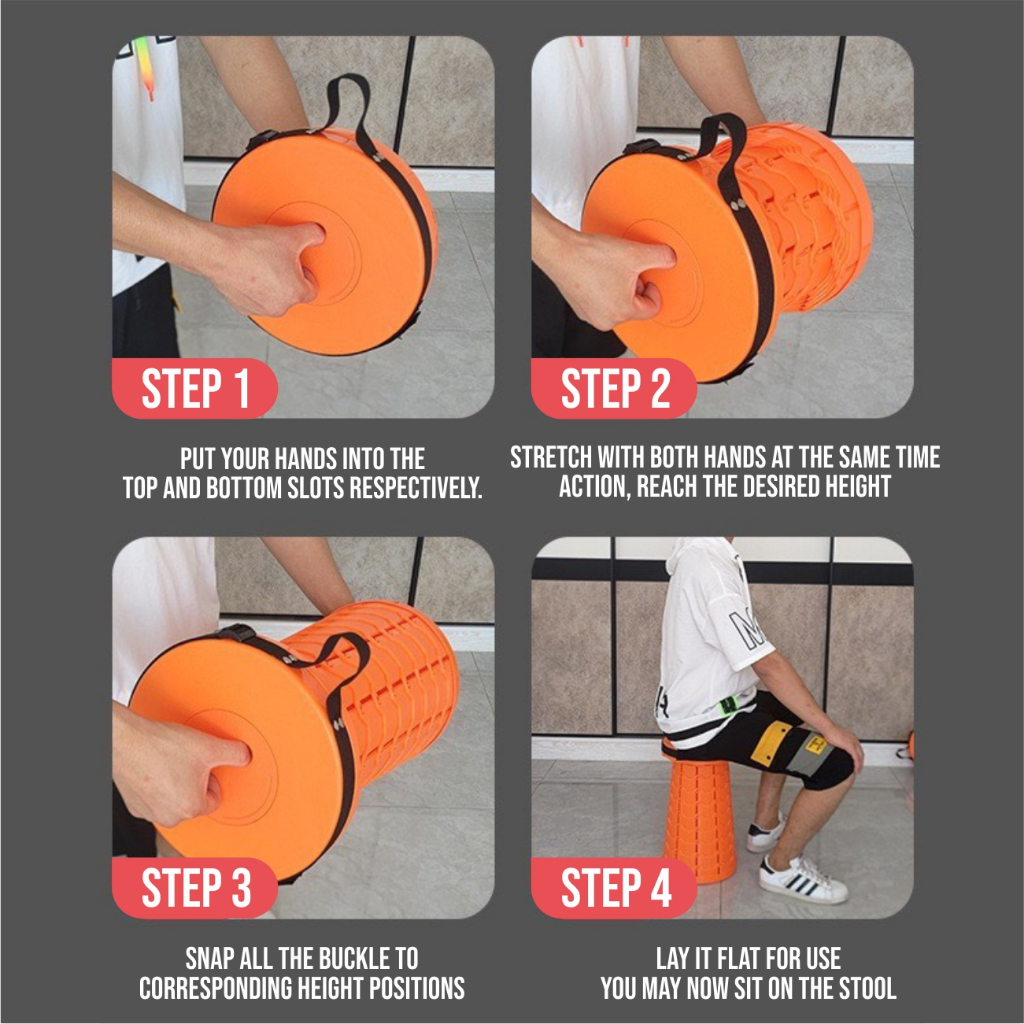 STEP 1

PUT YOUR HANDS INTO THE TOP AND BOTTOM SLOTS RESPECTIVELY.

STEP 2

STRETCH WITH BOTH HANDS AT THE SAME TIME ACTION, REACH THE DESIRED HEIGHT

STEP 3

SNAP ALL THE BUCKLE TO CORRESPONDING HEIGHT POSITIONS

STEP 4

LAY IT FLAT FOR USE YOU MAY NOW SIT ON THE STOOL