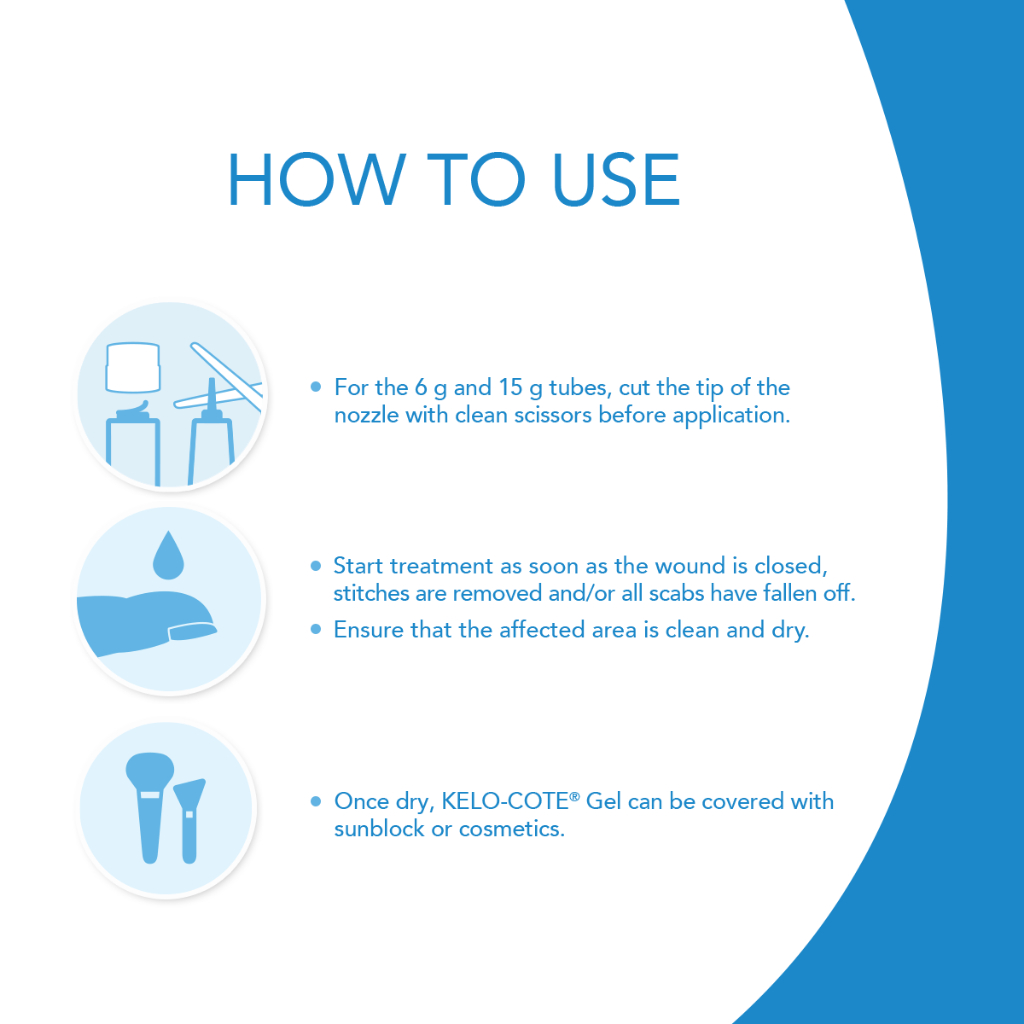 HOW TO USE

• For the 6 g and 15 g tubes, cut the tip of the nozzle with clean scissors before application.

• Start treatment as soon as the wound is closed, stitches are removed and/or all scabs have fallen off.
• Ensure that the affected area is clean and dry.

• Once dry, KELO-COTE® Gel can be covered with sunblock or cosmetics.