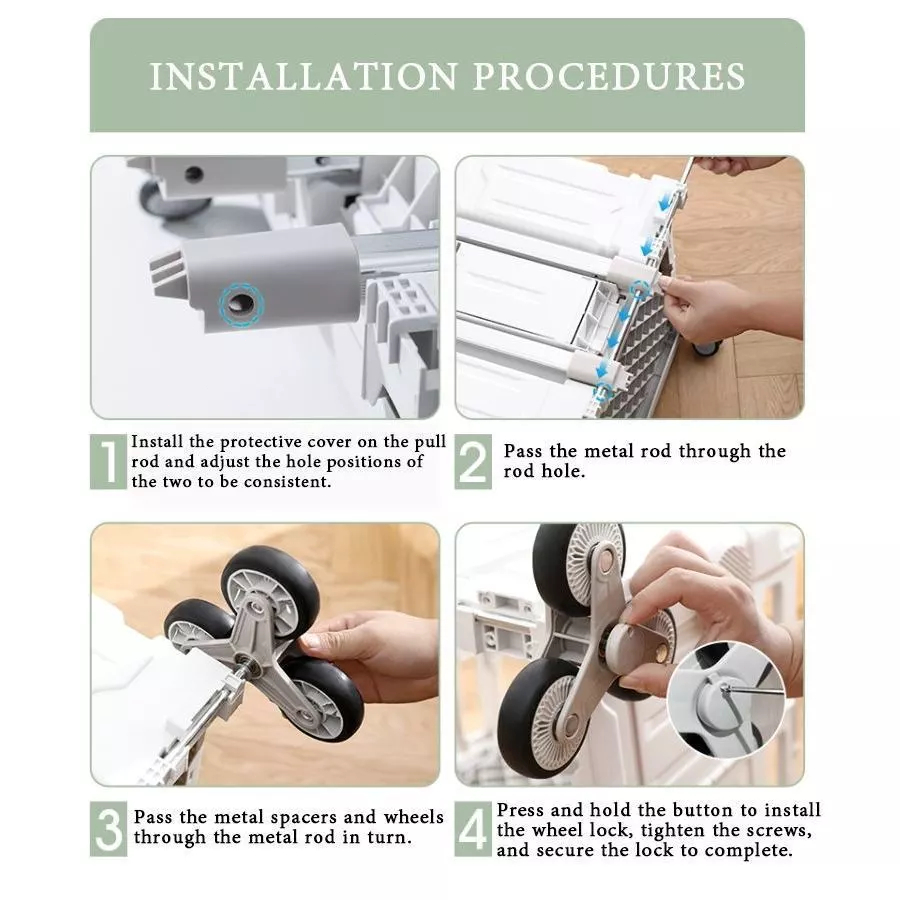 INSTALLATION PROCEDURES

1 Install the protective cover on the pull rod and adjust the hole positions of the two to be consistent.

2 Pass the metal rod through the rod hole.

3 Pass the metal spacers and wheels through the metal rod in turn.

4 Press and hold the button to install the wheel lock, tighten the screws, and secure the lock to complete.